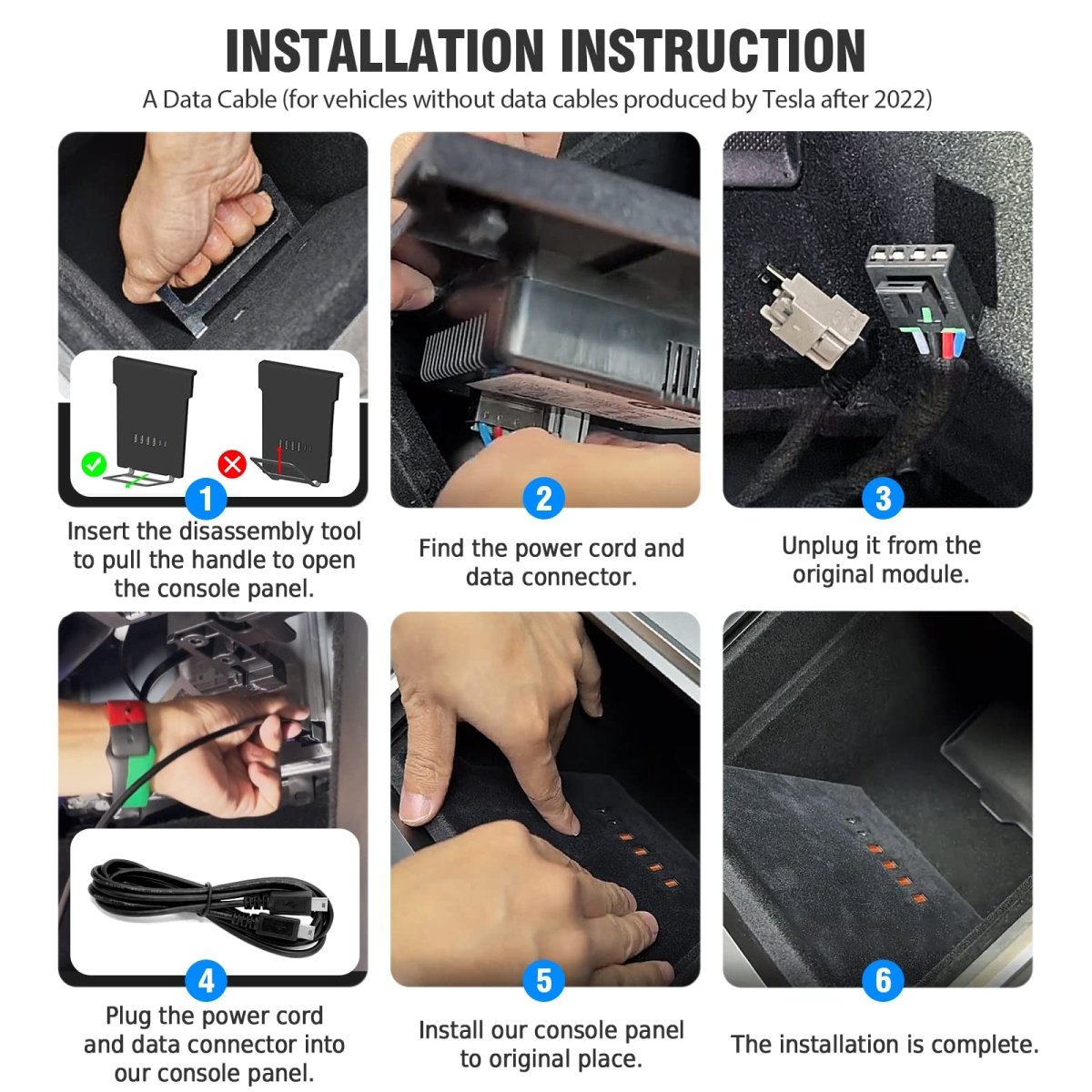 INSTALLATION INSTRUCTION

A Data Cable (for vehicles without data cables produced by Tesla after 2022)

1

Insert the disassembly tool to pull the handle to open the console panel.

2

Find the power cord and data connector.

3

Unplug it from the original module.

4

Plug the power cord and data connector into our console panel.

5

Install our console panel to original place.

6

The installation is complete.