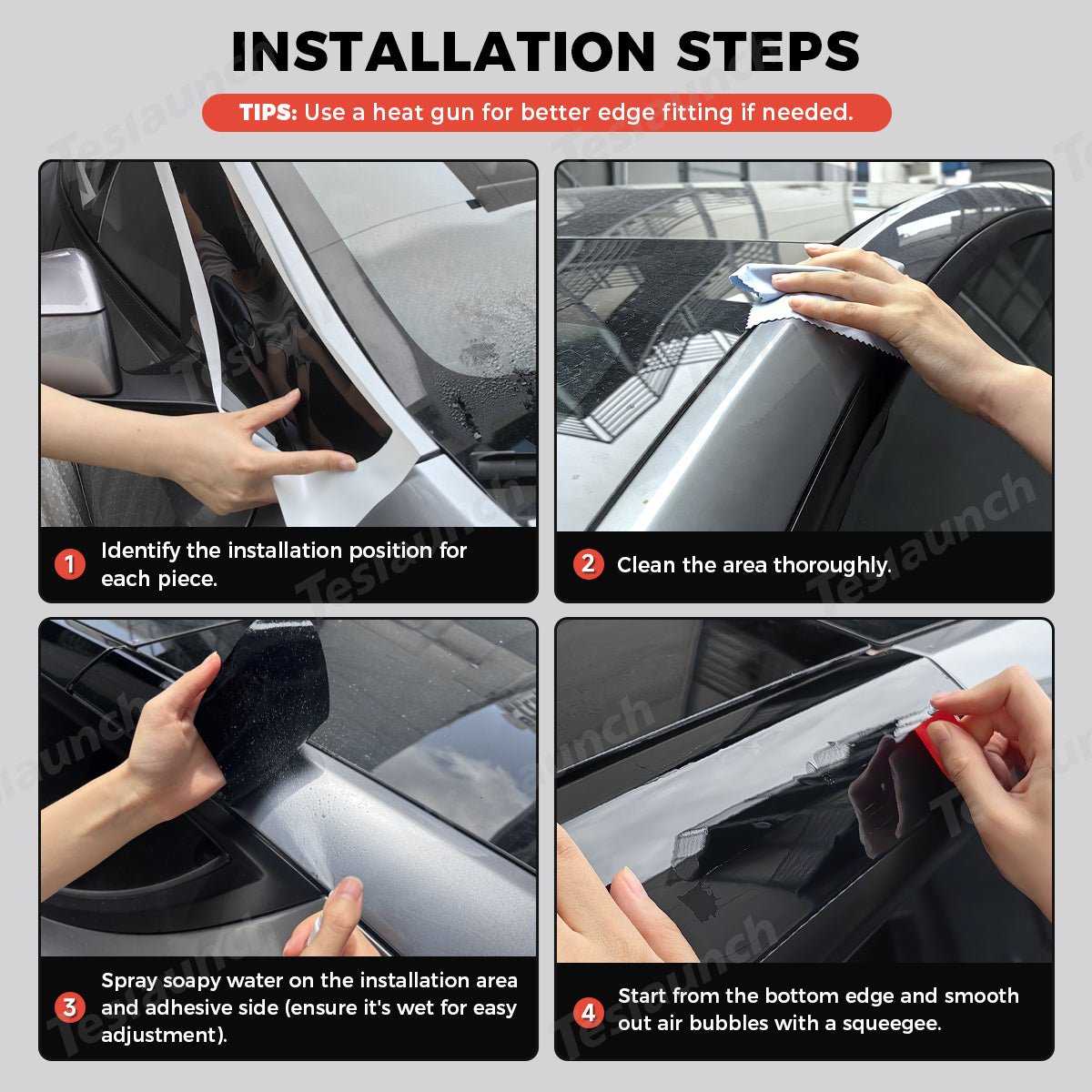 INSTALLATION STEPS

TIPS: Use a heat gun for better edge fitting if needed.

1 Identify the installation position for each piece.

2 Clean the area thoroughly.

3 Spray soapy water on the installation area and adhesive side (ensure it's wet for easy adjustment).

4 Start from the bottom edge and smooth out air bubbles with a squeegee.

Teslaunch