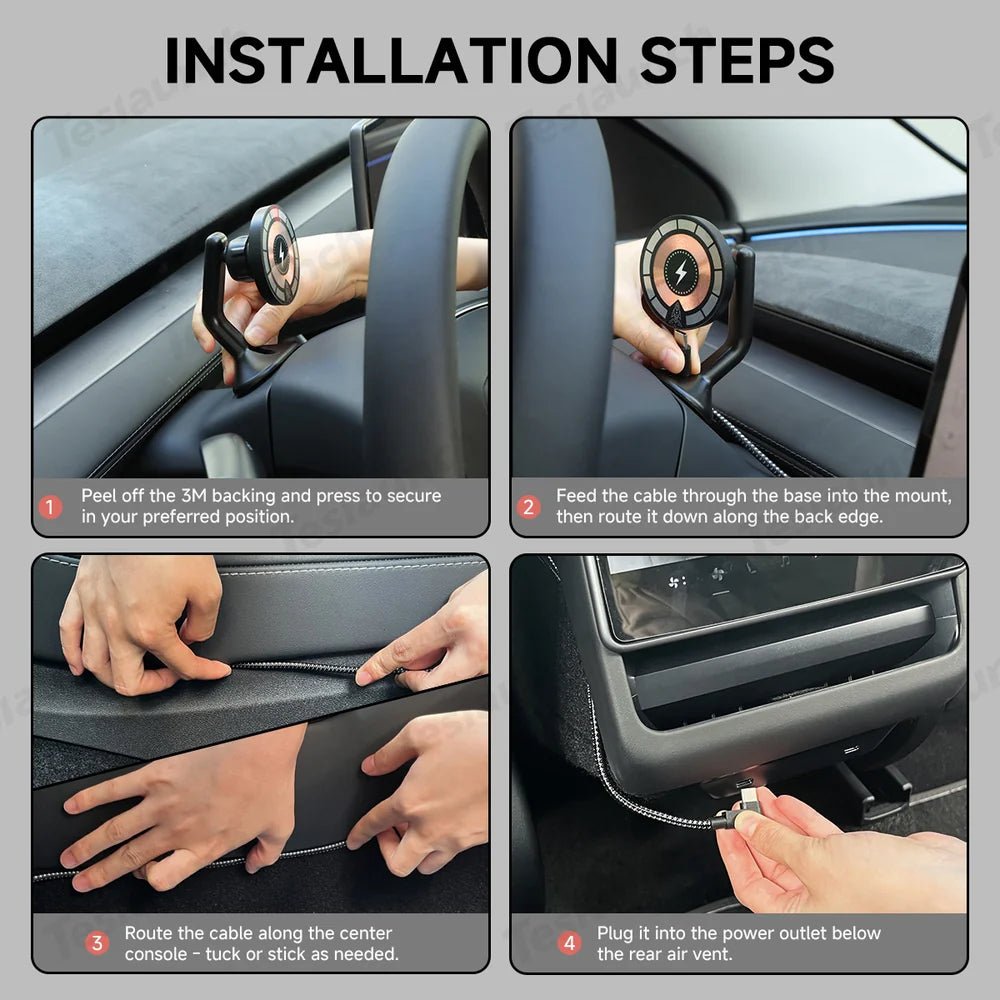 INSTALLATION STEPS

1 Peel off the 3M backing and press to secure in your preferred position.

2 Feed the cable through the base into the mount, then route it down along the back edge.

3 Route the cable along the center console - tuck or stick as needed.

4 Plug it into the power outlet below the rear air vent.