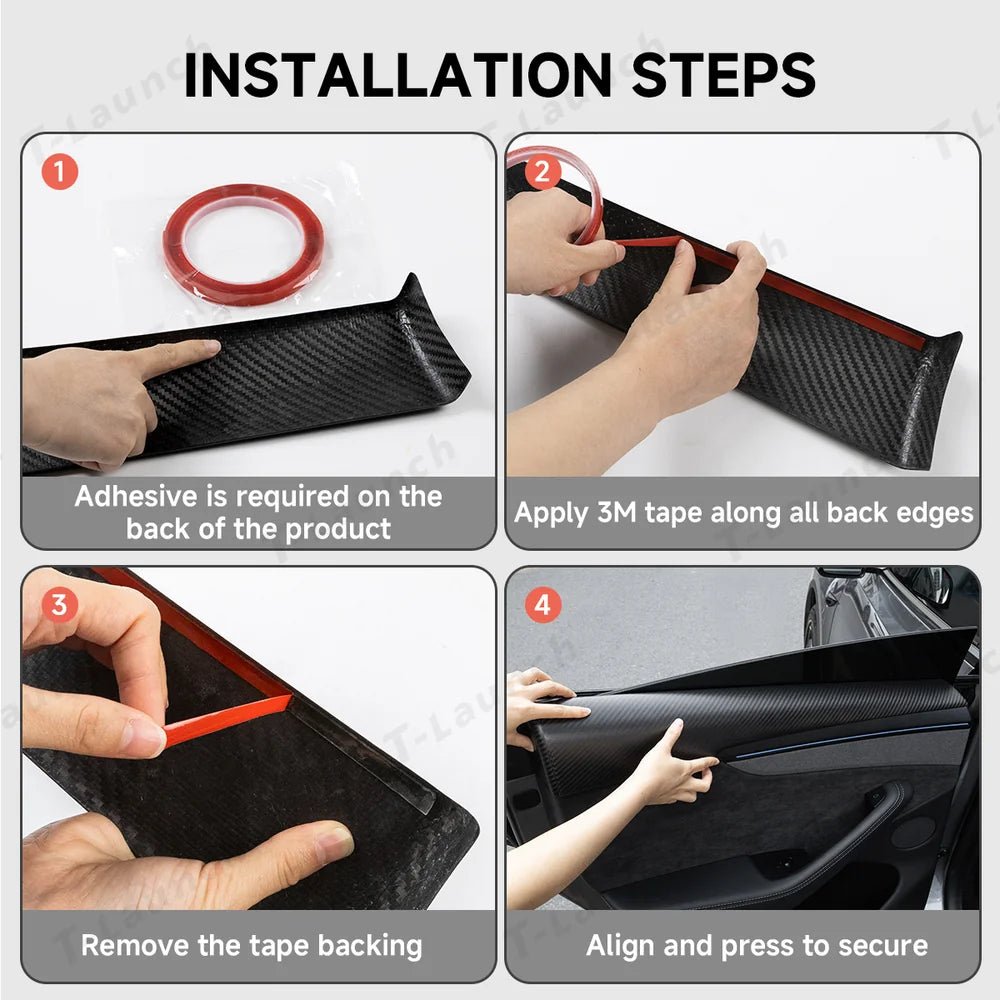 INSTALLATION STEPS

1

Adhesive is required on the back of the product

2

Apply 3M tape along all back edges

3

Remove the tape backing

4

Align and press to secure

T-Launch