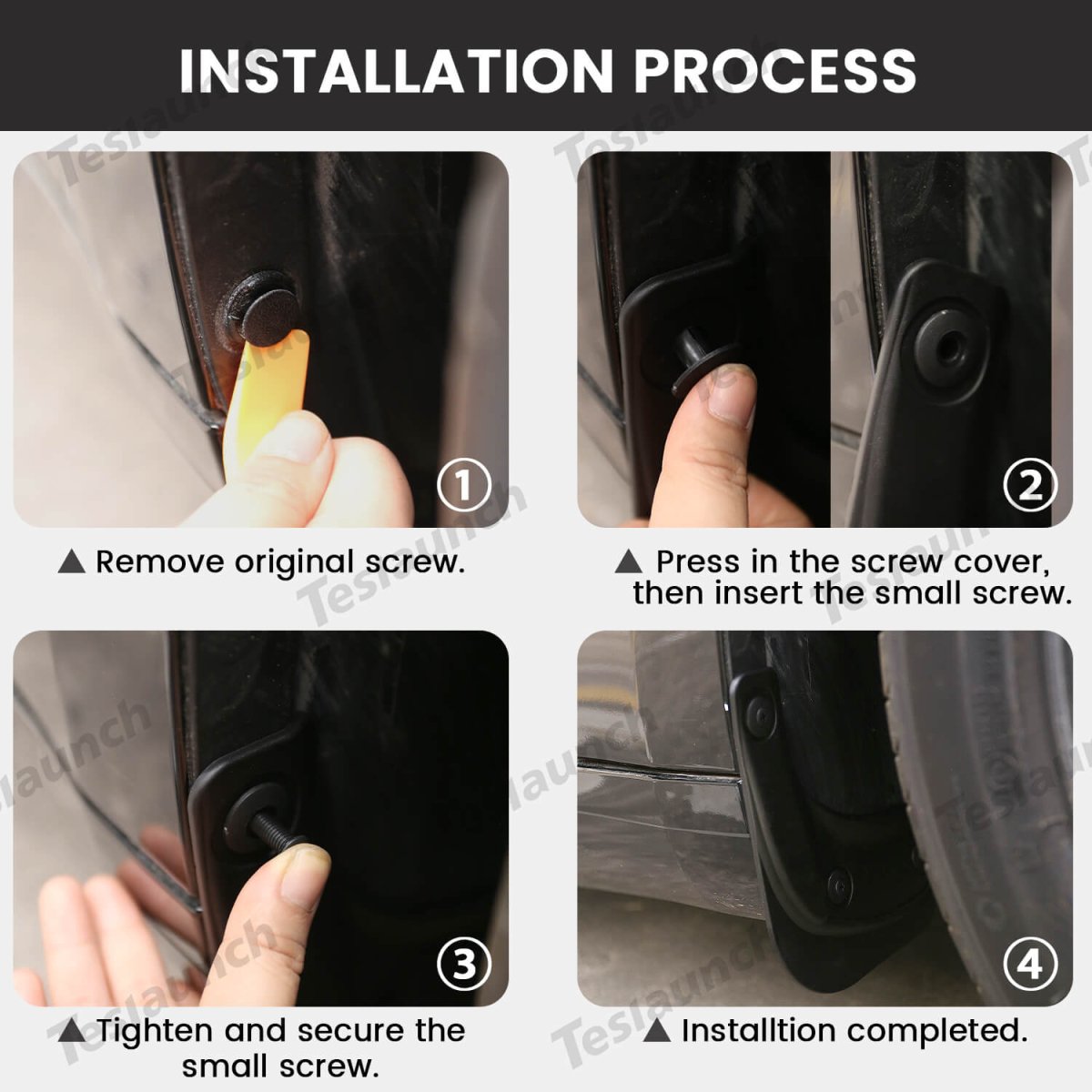 INSTALLATION PROCESS

1

▲ Remove original screw.

2

▲ Press in the screw cover, then insert the small screw.

3

▲ Tighten and secure the small screw.

4

▲ Installtion completed.

Teslaunch