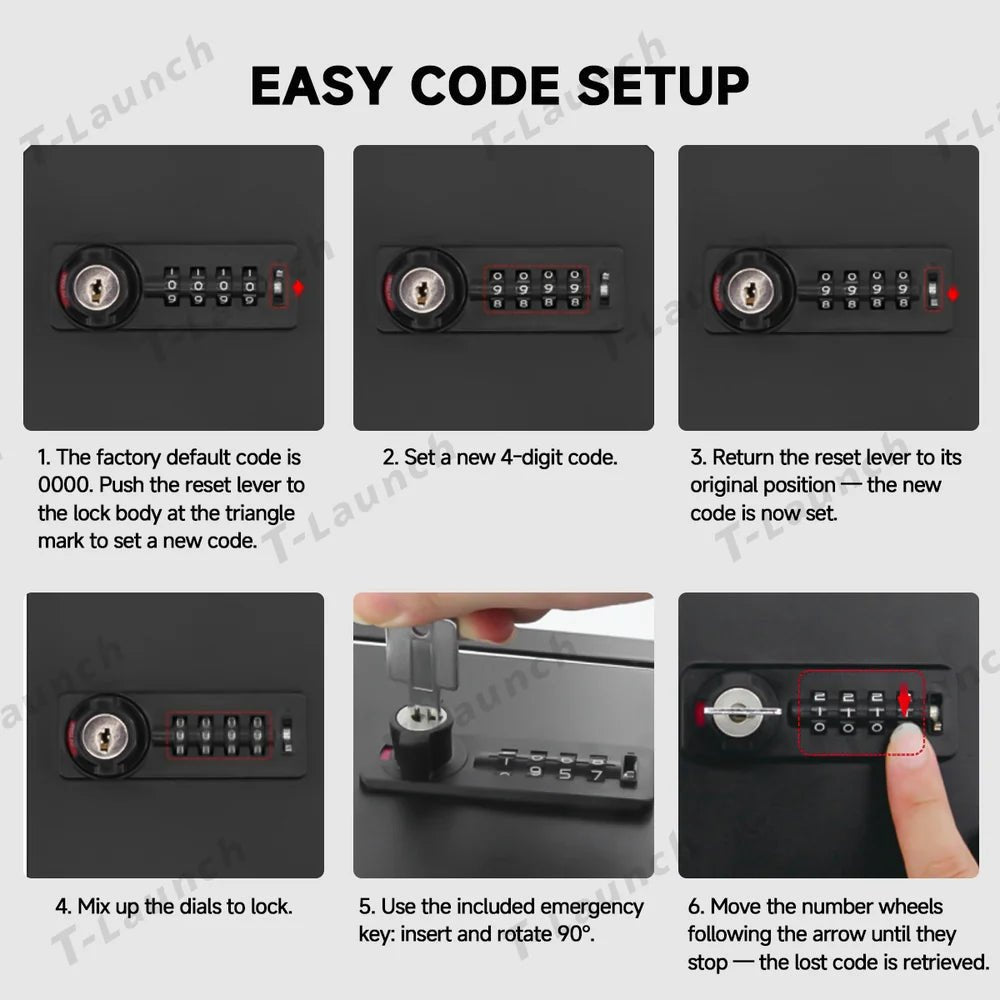 EASY CODE SETUP

T-Launch

1. The factory default code is 0000. Push the reset lever to the lock body at the triangle mark to set a new code.

2. Set a new 4-digit code.

3. Return the reset lever to its original position — the new code is now set.

4. Mix up the dials to lock.

5. Use the included emergency key: insert and rotate 90°.

6. Move the number wheels following the arrow until they stop — the lost code is retrieved.