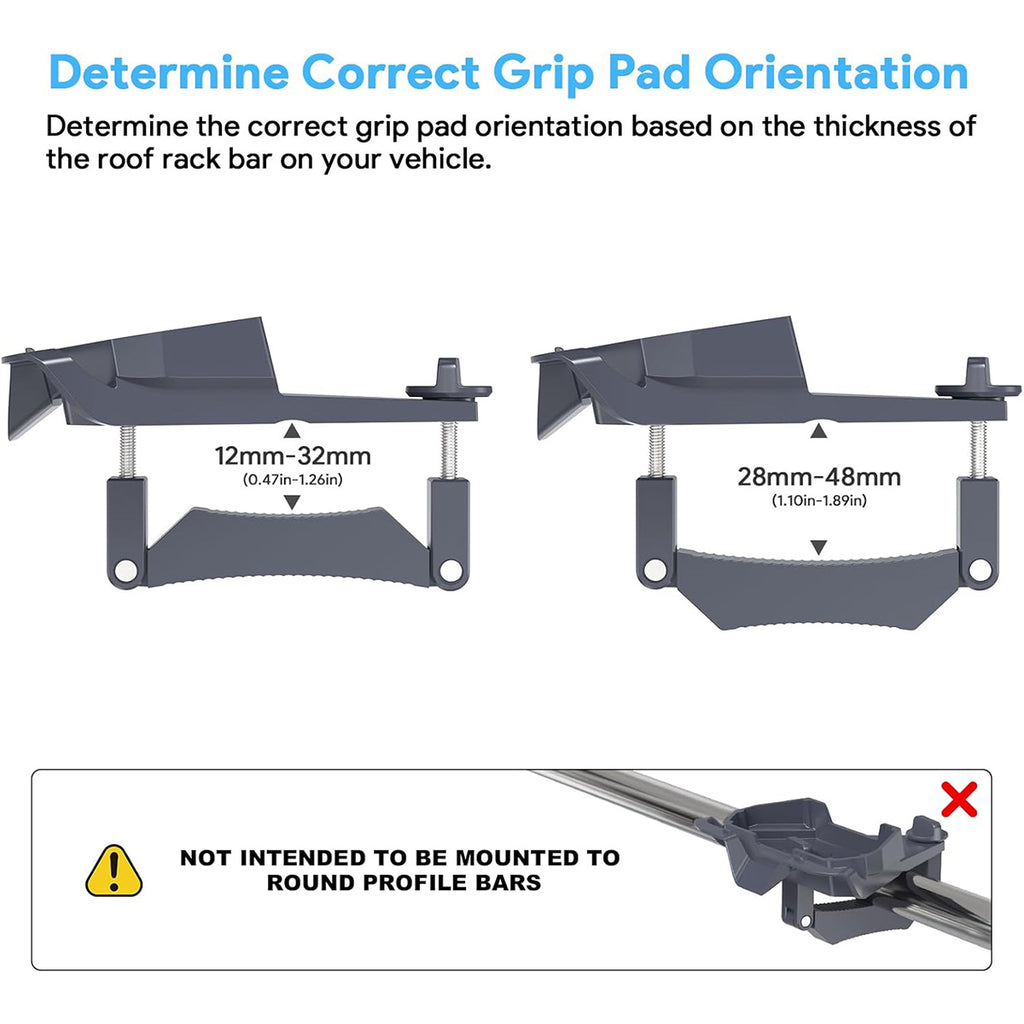 Determine Correct Grip Pad Orientation

Determine the correct grip pad orientation based on the thickness of the roof rack bar on your vehicle.

12mm-32mm
(0.47in-1.26in)

28mm-48mm
(1.10in-1.89in)

NOT INTENDED TO BE MOUNTED TO ROUND PROFILE BARS