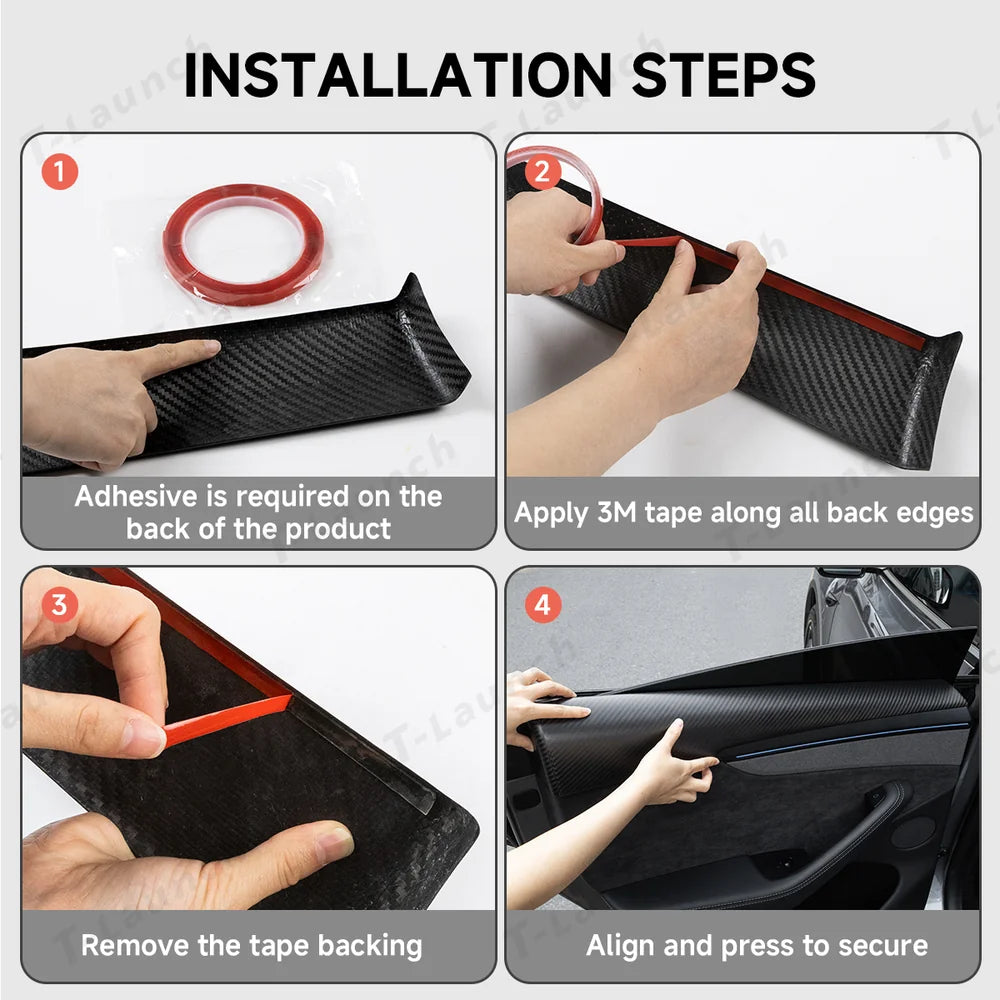 INSTALLATION STEPS

1

Adhesive is required on the back of the product

2

Apply 3M tape along all back edges

3

Remove the tape backing

4

Align and press to secure

T-Launch