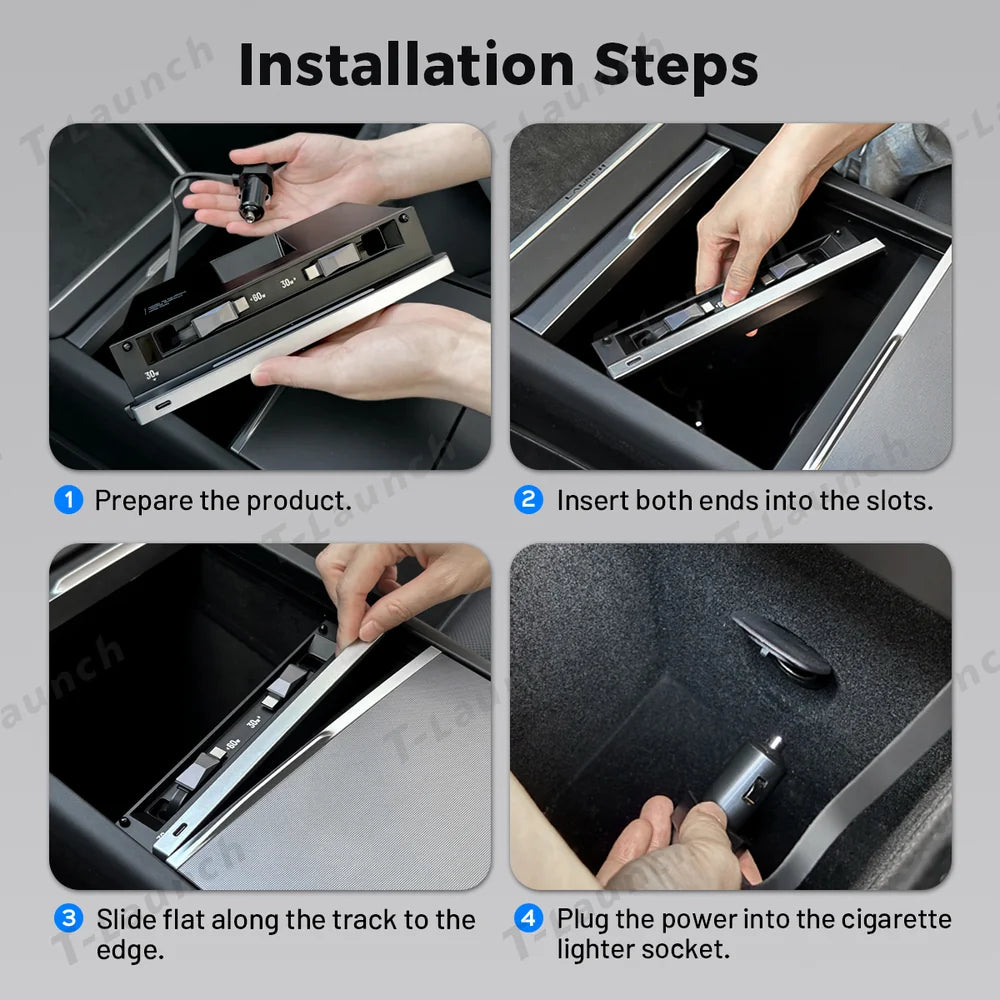 Installation Steps

T-Launch

30w 60w 30w

1 Prepare the product.

2 Insert both ends into the slots.

30w 60w

3 Slide flat along the track to the edge.

4 Plug the power into the cigarette lighter socket.