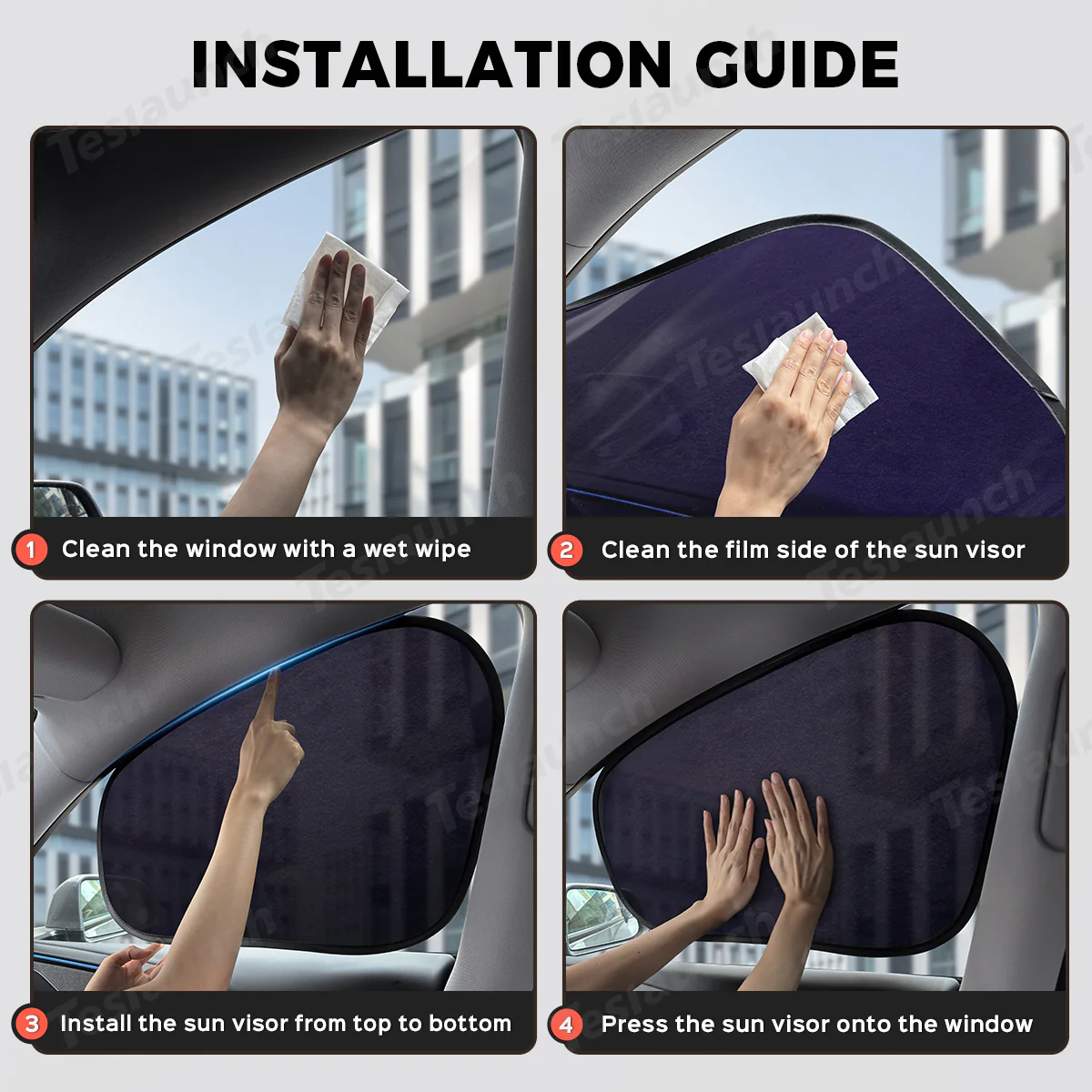 INSTALLATION GUIDE

1 Clean the window with a wet wipe

2 Clean the film side of the sun visor

3 Install the sun visor from top to bottom

4 Press the sun visor onto the window

Teslaunch