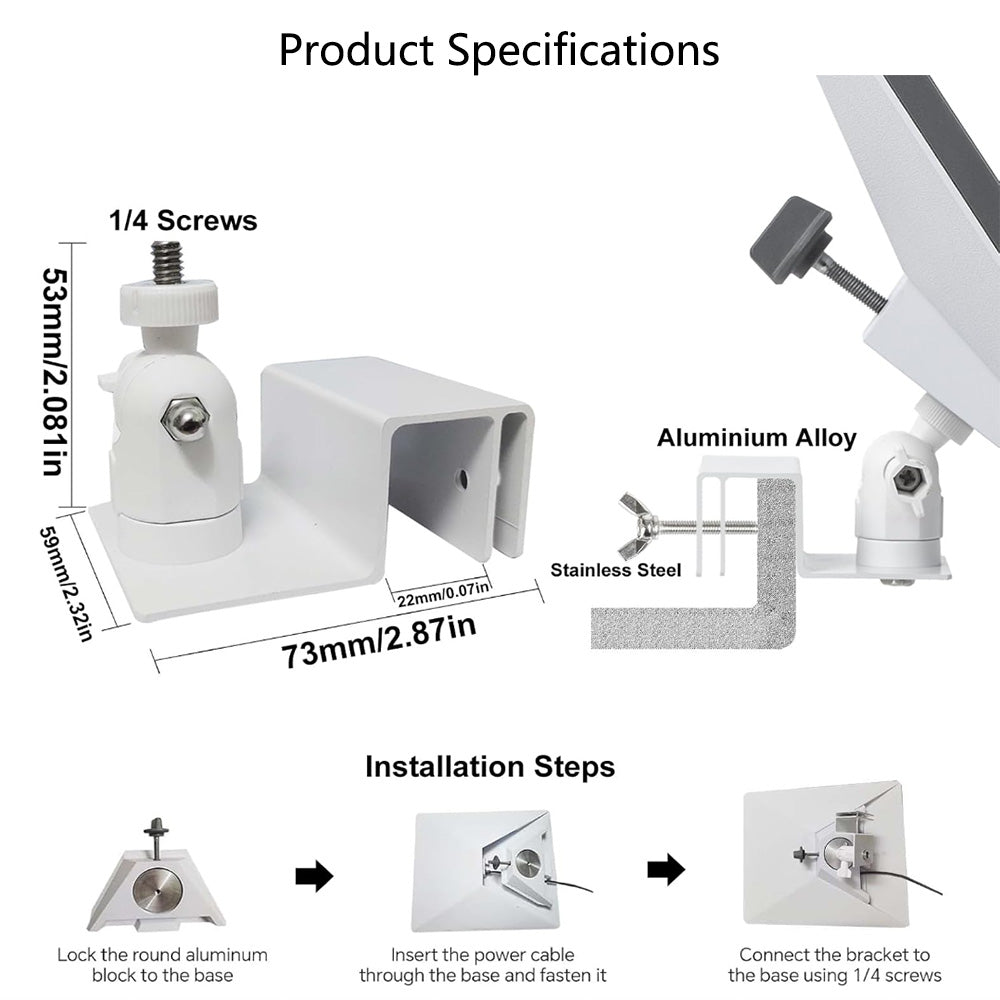 Product Specifications

1/4 Screws

53mm/2.081in

59mm/2.32in

22mm/0.07in

73mm/2.87in

Aluminium Alloy

Stainless Steel

Installation Steps

Lock the round aluminum block to the base

Insert the power cable through the base and fasten it

Connect the bracket to the base using 1/4 screws