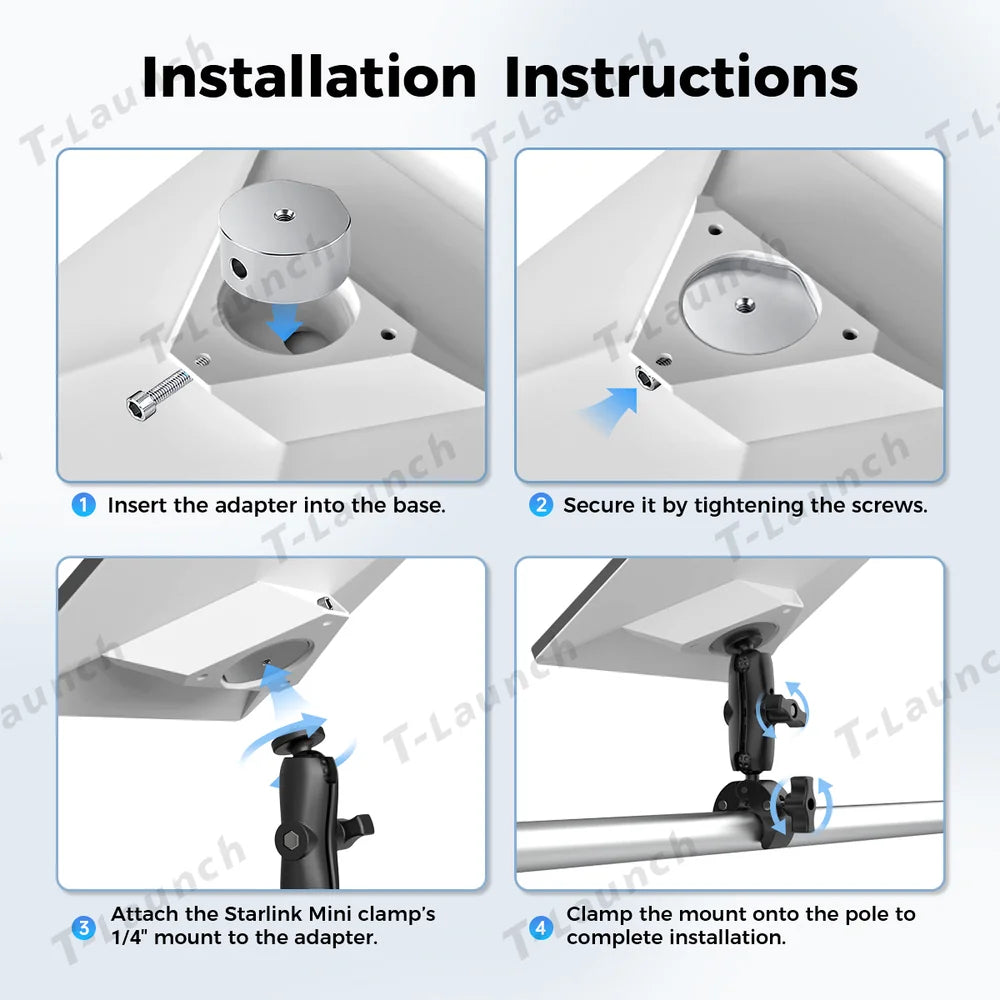 Installation Instructions

1 Insert the adapter into the base.

2 Secure it by tightening the screws.

3 Attach the Starlink Mini clamp's 1/4" mount to the adapter.

4 Clamp the mount onto the pole to complete installation.

T-Launch