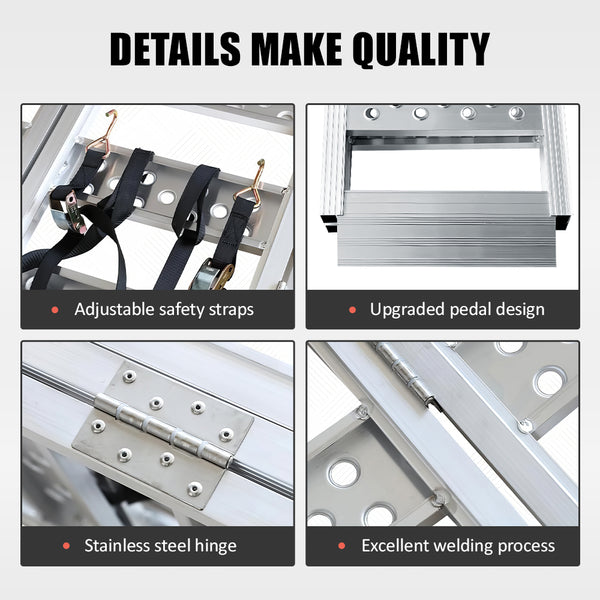 DETAILS MAKE QUALITY

• Adjustable safety straps

• Upgraded pedal design

• Stainless steel hinge

• Excellent welding process