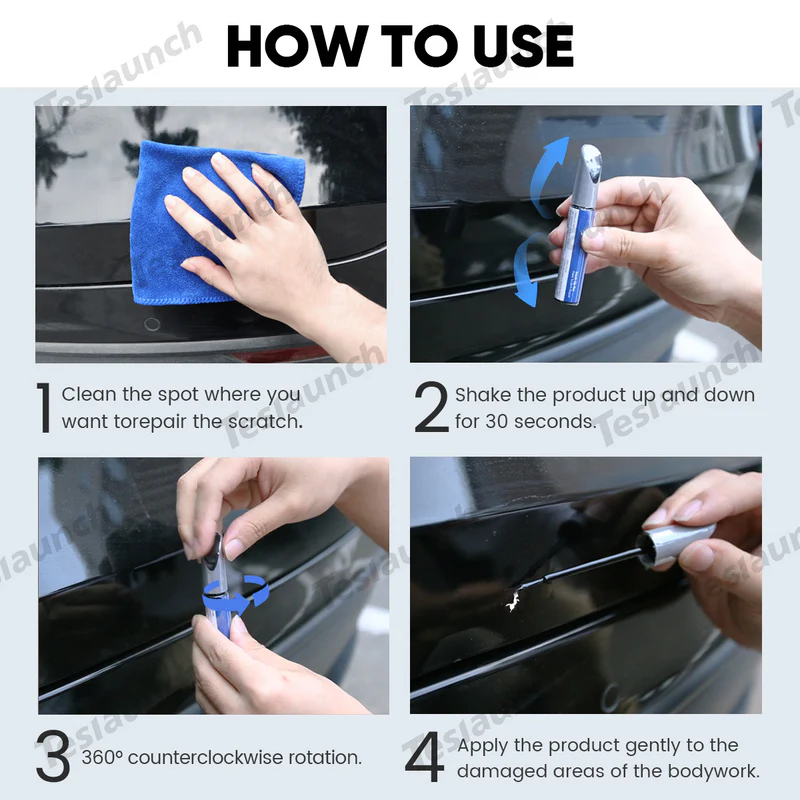 HOW TO USE

Teslaunch

1 Clean the spot where you want torepair the scratch.

2 Shake the product up and down for 30 seconds.

3 360º counterclockwise rotation.

4 Apply the product gently to the damaged areas of the bodywork.