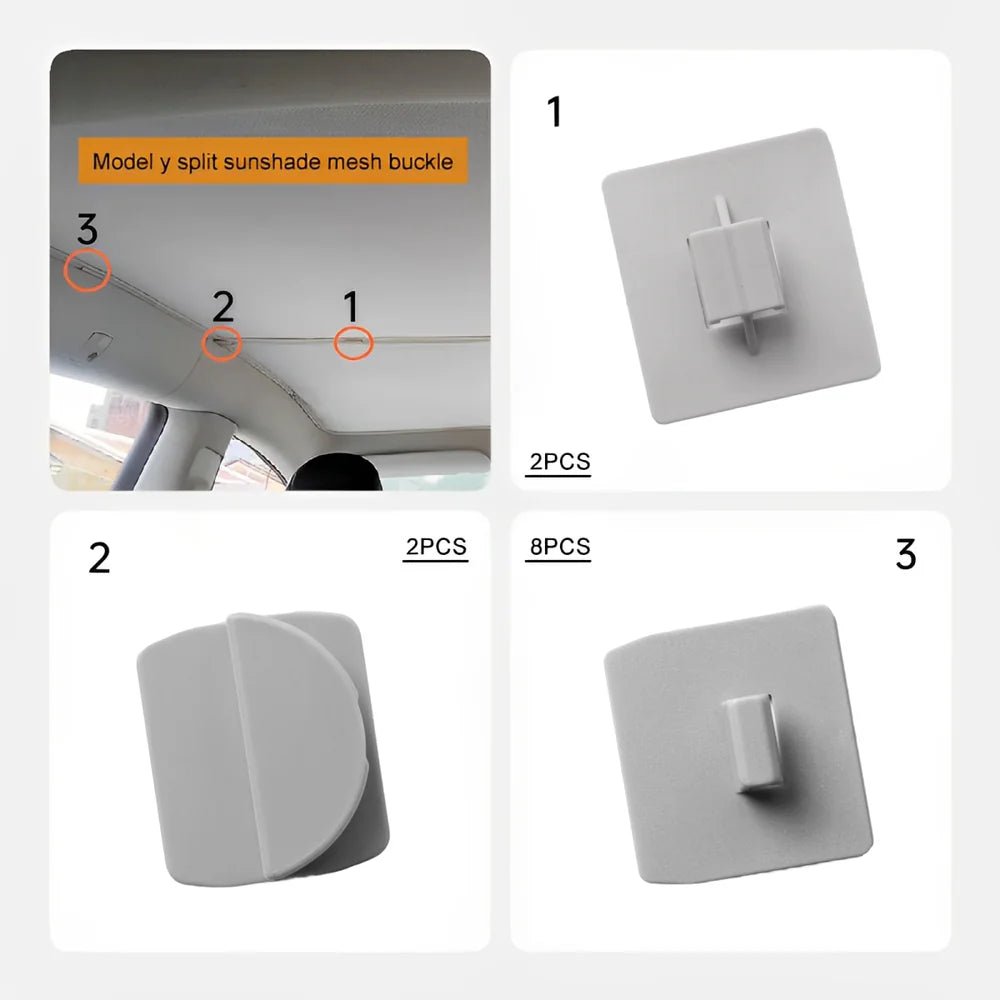 Model y split sunshade mesh buckle

3

2

1

1

2PCS

2

2PCS

8PCS

3