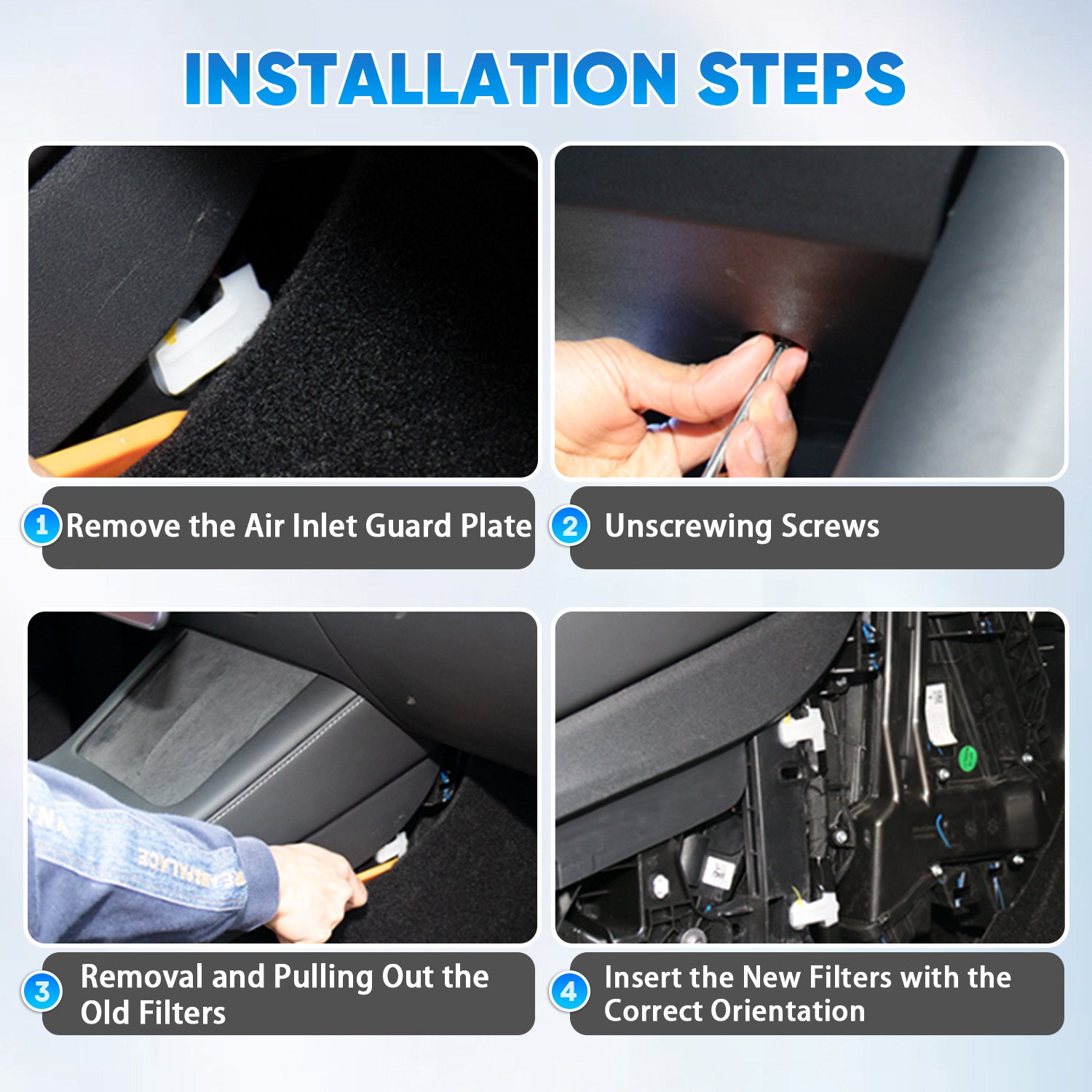 INSTALLATION STEPS

1 Remove the Air Inlet Guard Plate

2 Unscrewing Screws

3 Removal and Pulling Out the Old Filters

4 Insert the New Filters with the Correct Orientation