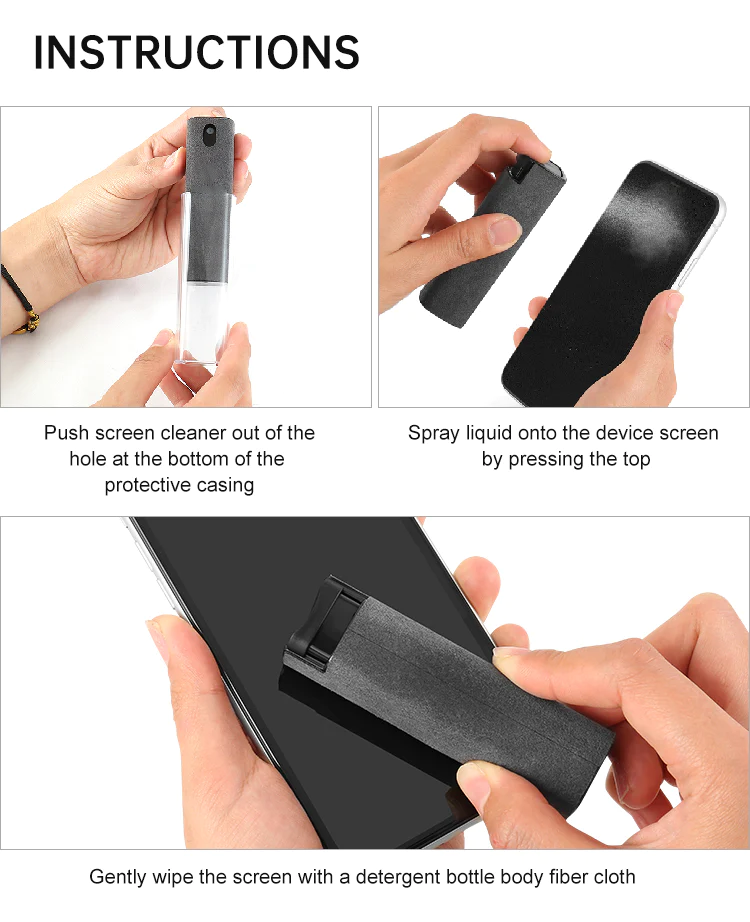 INSTRUCTIONS

Push screen cleaner out of the hole at the bottom of the protective casing

Spray liquid onto the device screen by pressing the top

Gently wipe the screen with a detergent bottle body fiber cloth