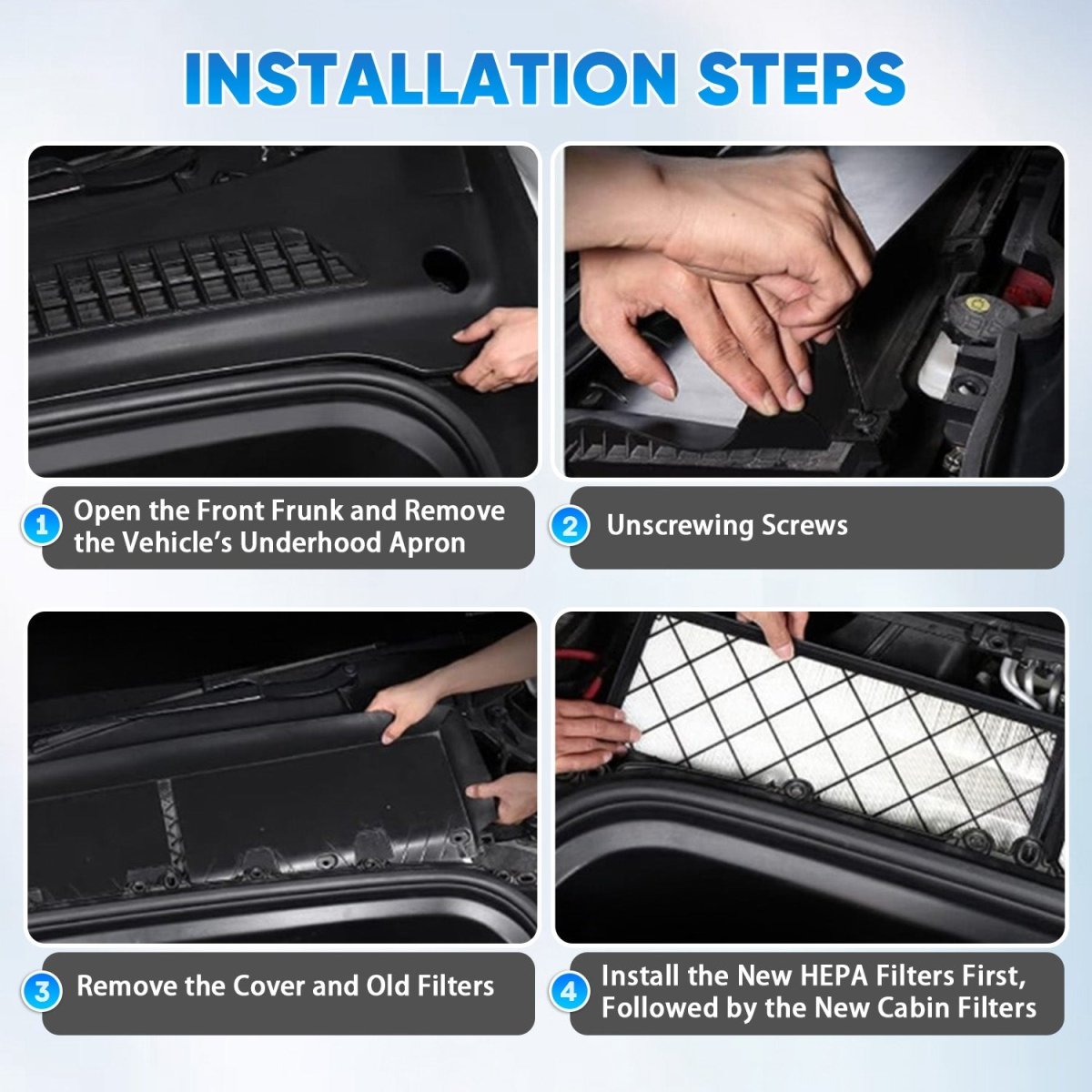 INSTALLATION STEPS

1 Open the Front Frunk and Remove the Vehicle's Underhood Apron

2 Unscrewing Screws

3 Remove the Cover and Old Filters

4 Install the New HEPA Filters First, Followed by the New Cabin Filters