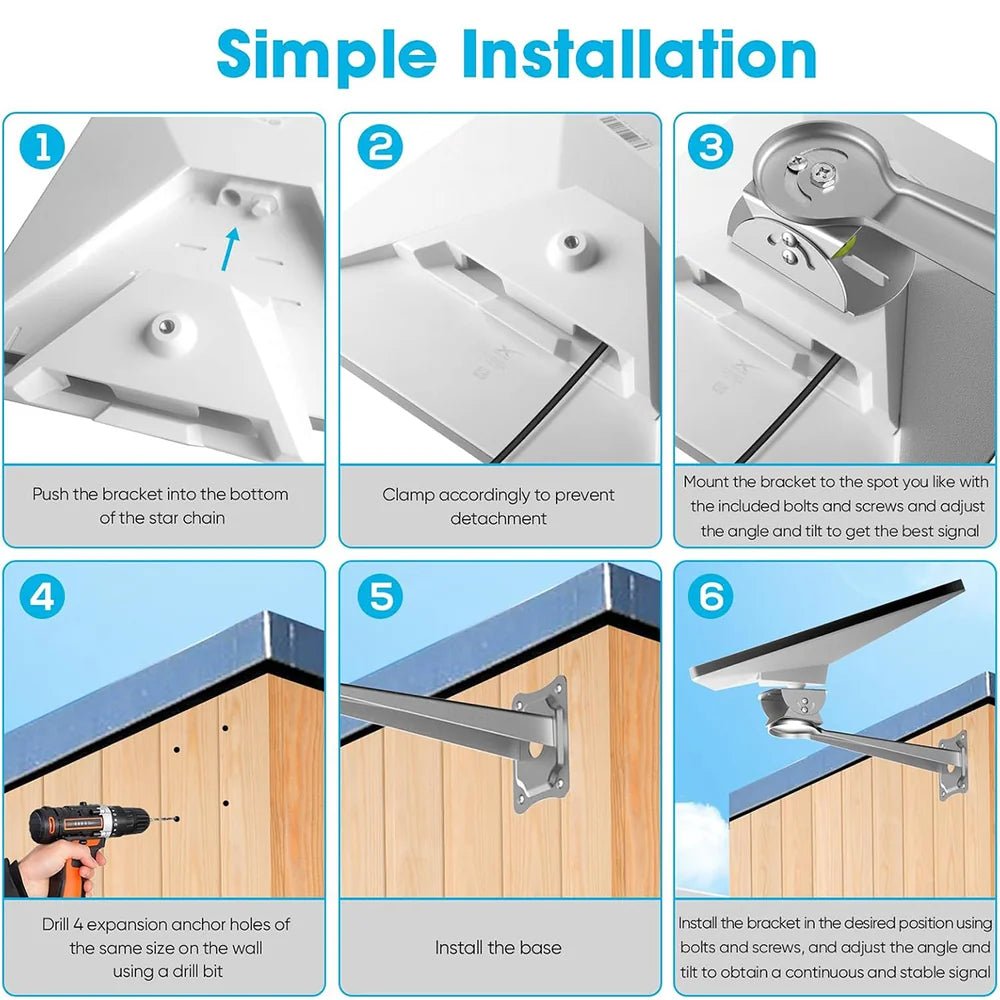 Simple Installation

1

Push the bracket into the bottom of the star chain

2

Clamp accordingly to prevent detachment

3

Mount the bracket to the spot you like with the included bolts and screws and adjust the angle and tilt to get the best signal

4

Drill 4 expansion anchor holes of the same size on the wall using a drill bit

5

Install the base

6

Install the bracket in the desired position using bolts and screws, and adjust the angle and tilt to obtain a continuous and stable signal