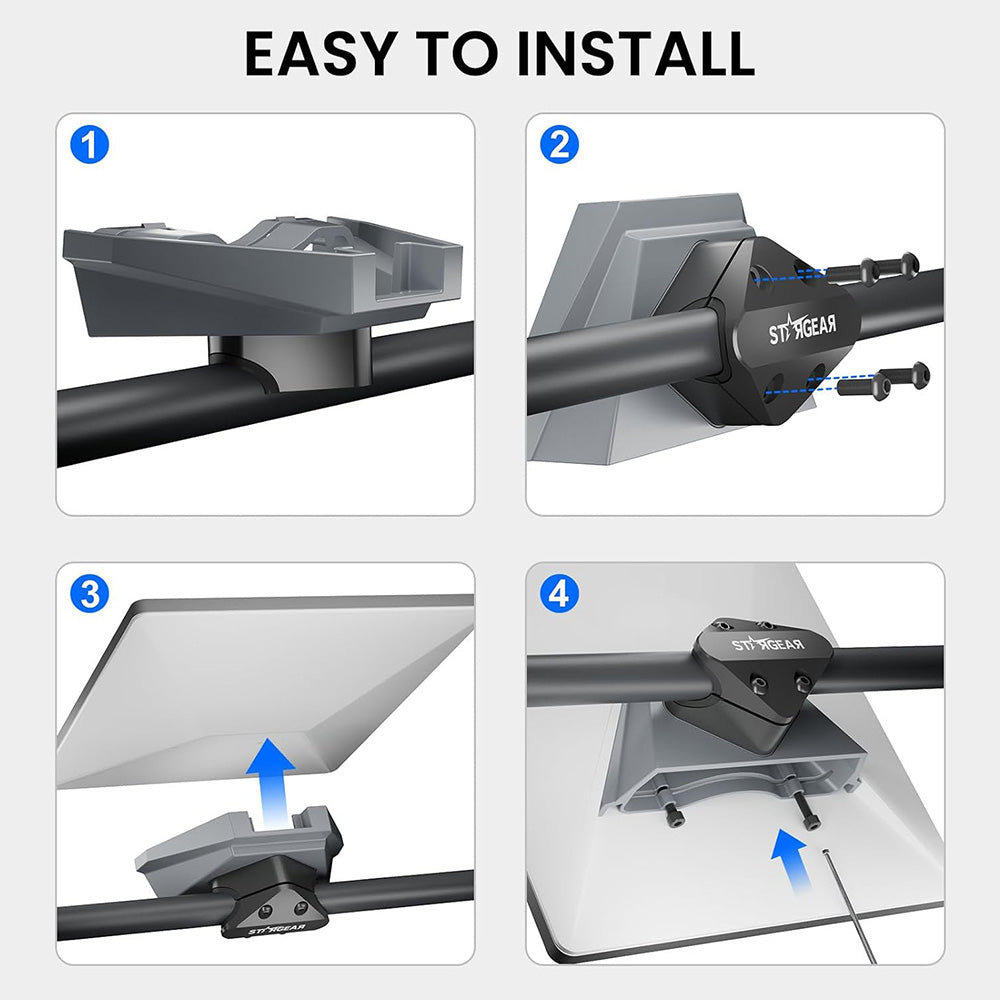 EASY TO INSTALL

1

2

STARGEAR

3

STARGEAR

4

STARGEAR