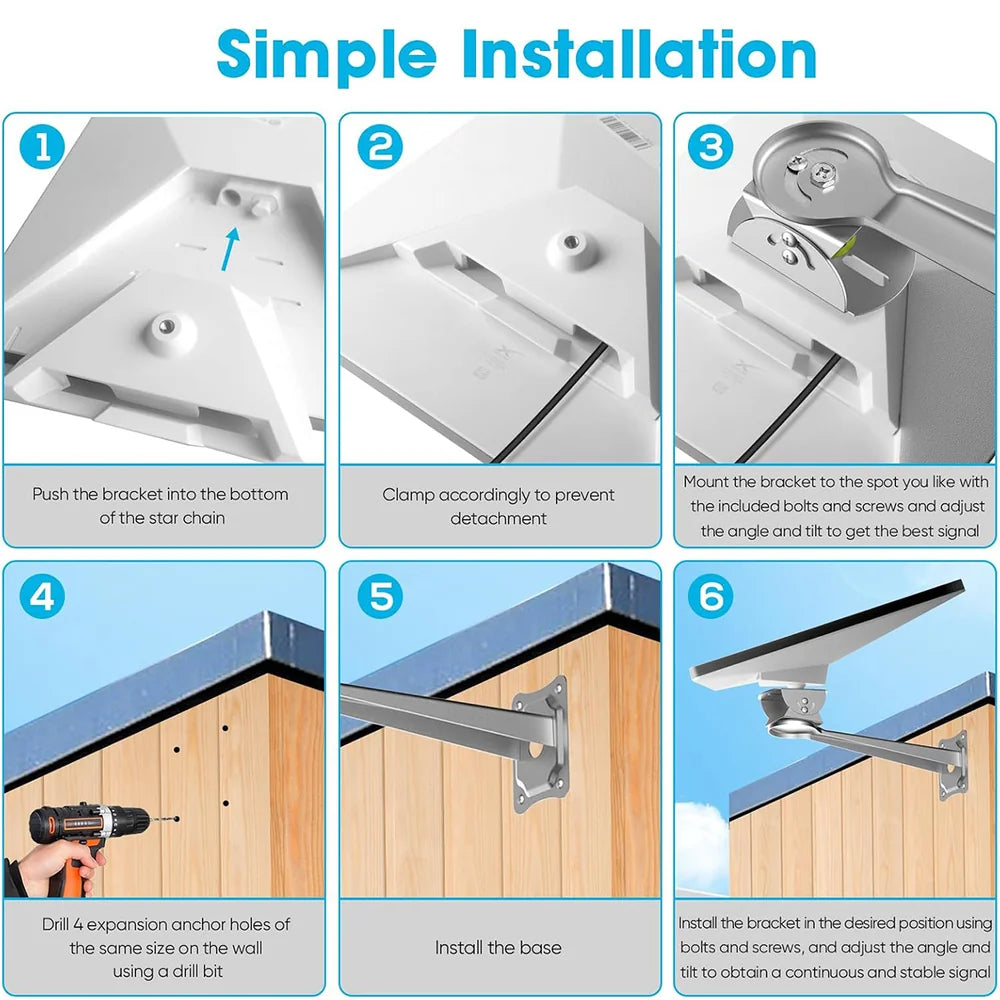 Simple Installation

1

Push the bracket into the bottom of the star chain

2

Clamp accordingly to prevent detachment

3

Mount the bracket to the spot you like with the included bolts and screws and adjust the angle and tilt to get the best signal

4

Drill 4 expansion anchor holes of the same size on the wall using a drill bit

5

Install the base

6

Install the bracket in the desired position using bolts and screws, and adjust the angle and tilt to obtain a continuous and stable signal