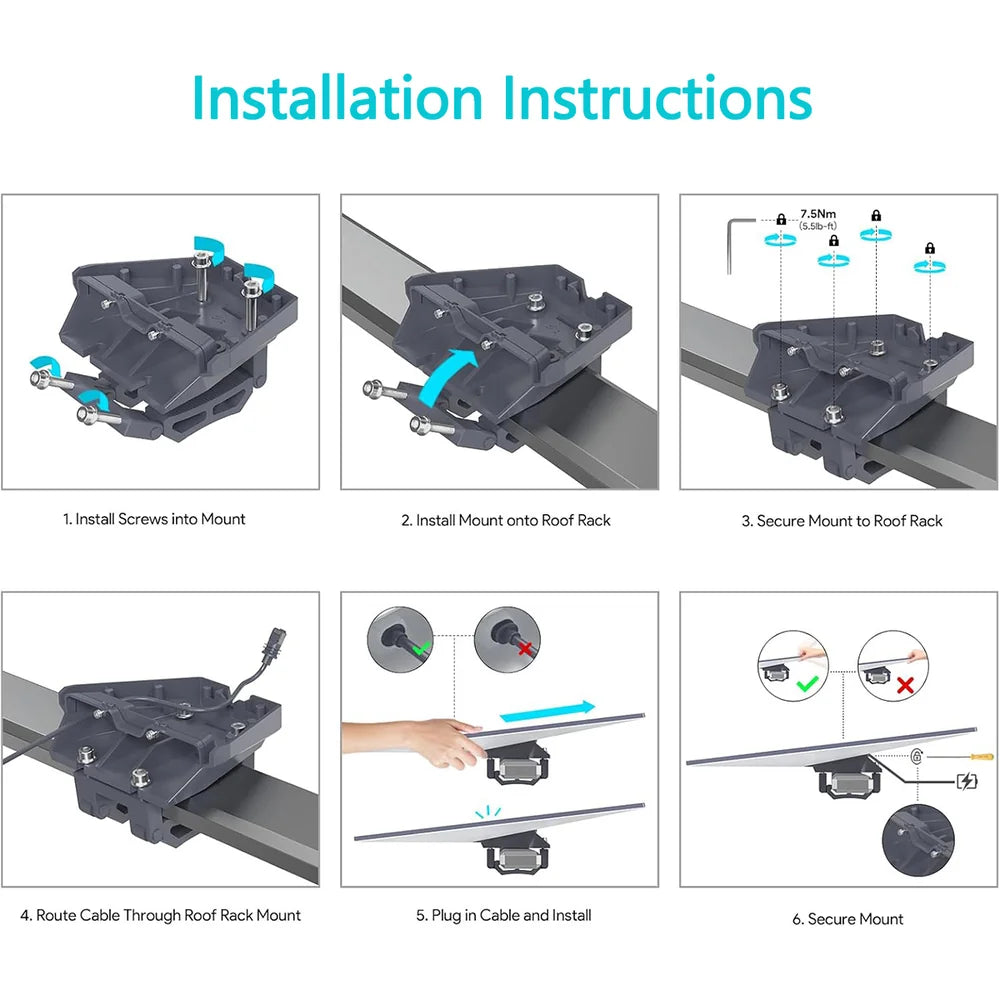 Installation Instructions

1. Install Screws into Mount

2. Install Mount onto Roof Rack

7.5Nm
(5.5lb-ft)

3. Secure Mount to Roof Rack

4. Route Cable Through Roof Rack Mount

5. Plug in Cable and Install

6. Secure Mount