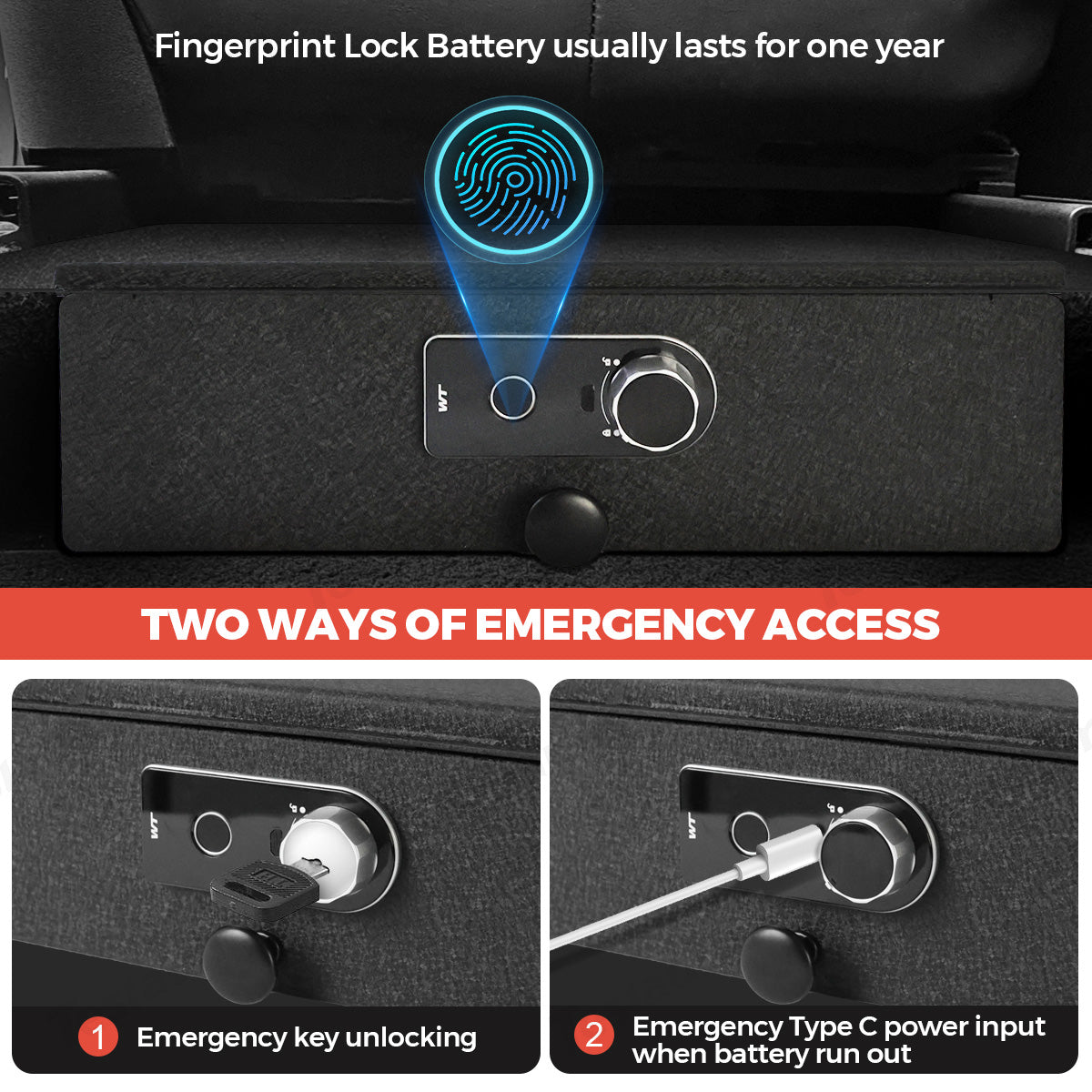 Fingerprint Lock Battery usually lasts for one year

WT

TWO WAYS OF EMERGENCY ACCESS

WT

1 Emergency key unlocking

WT

2 Emergency Type C power input when battery run out