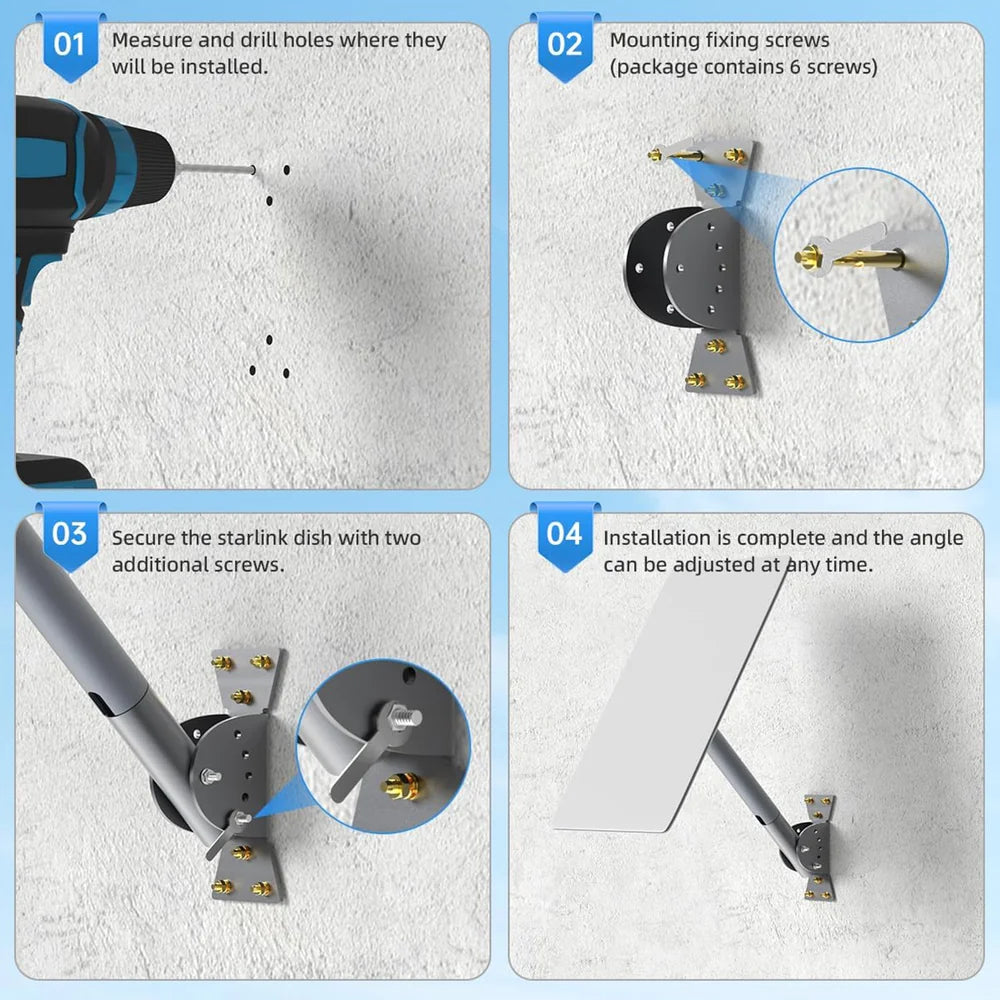 01 Measure and drill holes where they will be installed.

02 Mounting fixing screws (package contains 6 screws)

03 Secure the starlink dish with two additional screws.

04 Installation is complete and the angle can be adjusted at any time.