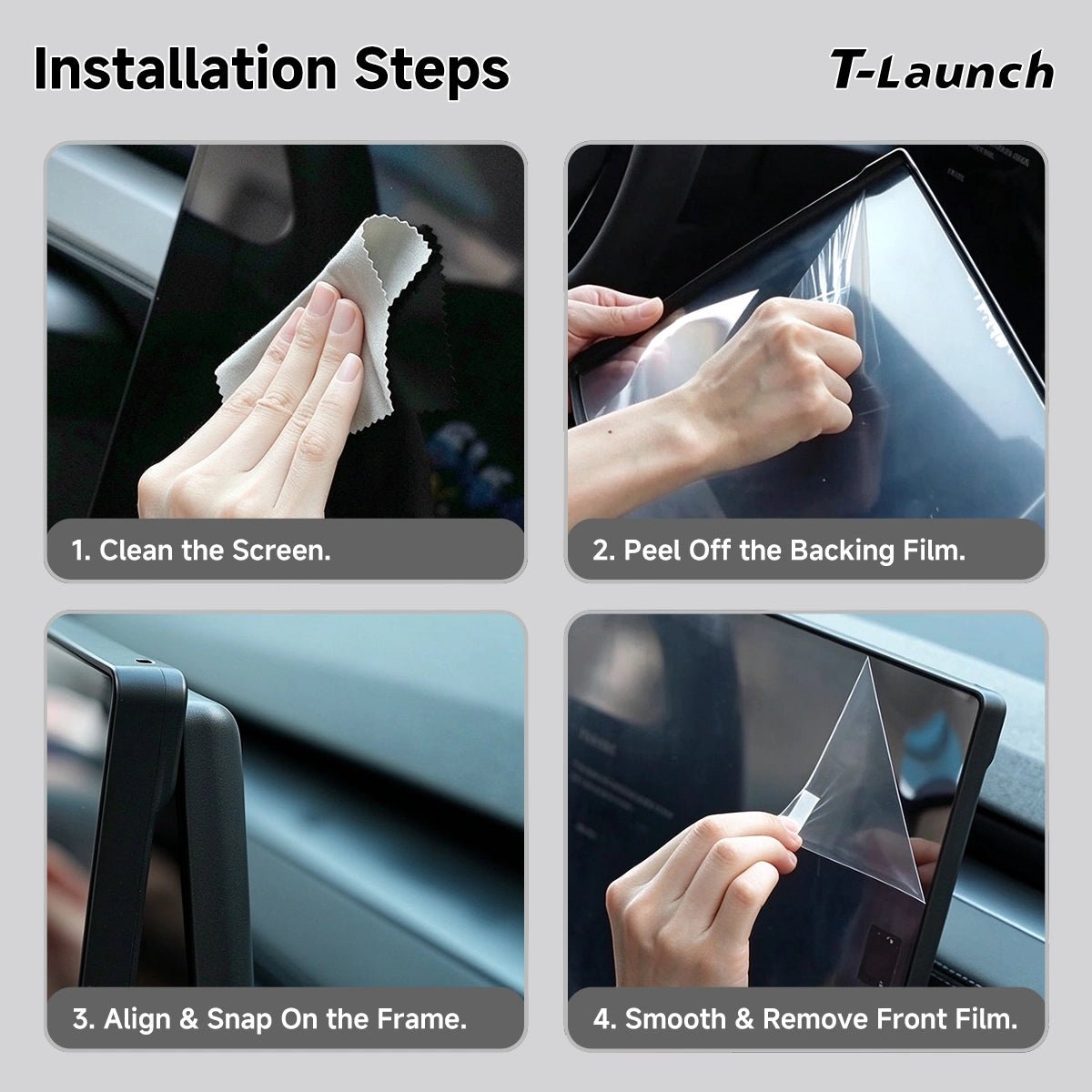 Installation Steps

T-Launch

1. Clean the Screen.

2. Peel Off the Backing Film.

3. Align & Snap On the Frame.

4. Smooth & Remove Front Film.