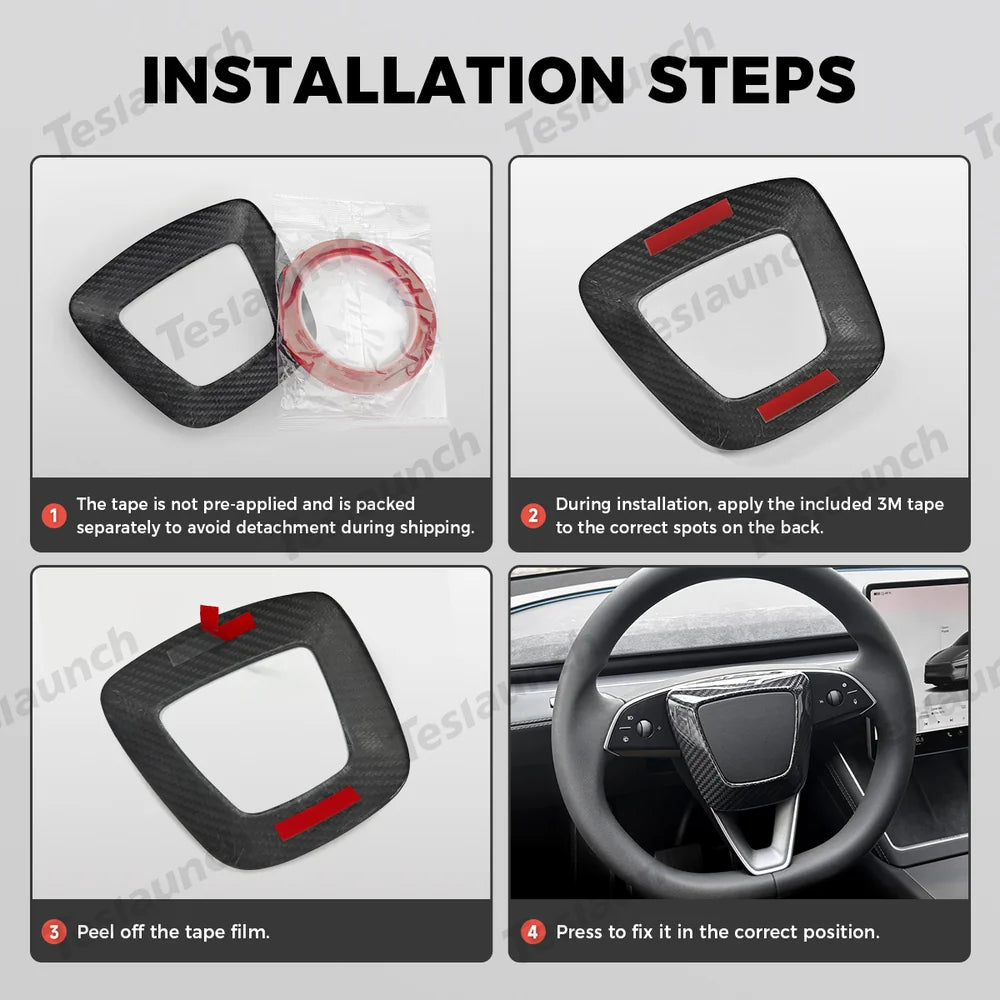 INSTALLATION STEPS

1 The tape is not pre-applied and is packed separately to avoid detachment during shipping.

2 During installation, apply the included 3M tape to the correct spots on the back.

3 Peel off the tape film.

4 Press to fix it in the correct position.

Teslaunch