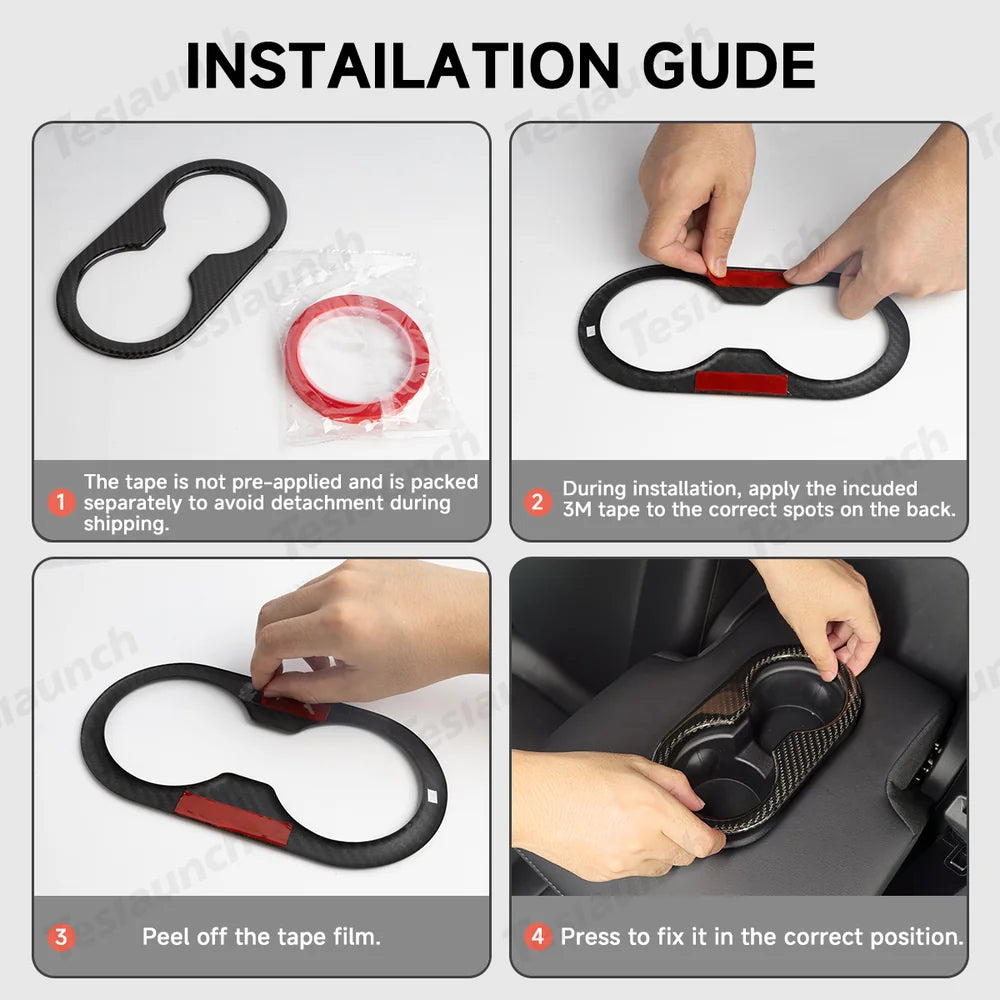 INSTAILATION GUDE

Teslaunch

1 The tape is not pre-applied and is packed separately to avoid detachment during shipping.

2 During installation, apply the incuded 3M tape to the correct spots on the back.

3 Peel off the tape film.

4 Press to fix it in the correct position.