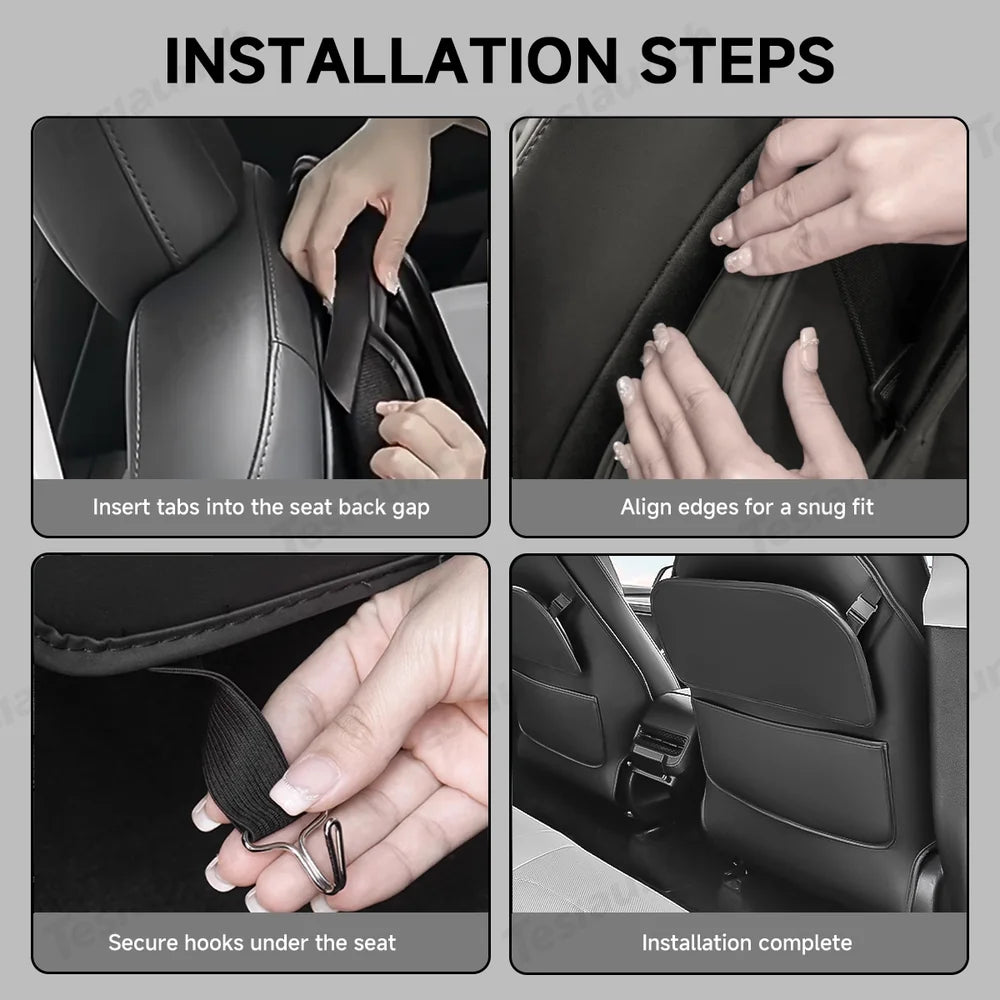 INSTALLATION STEPS

Insert tabs into the seat back gap

Align edges for a snug fit

Secure hooks under the seat

Installation complete