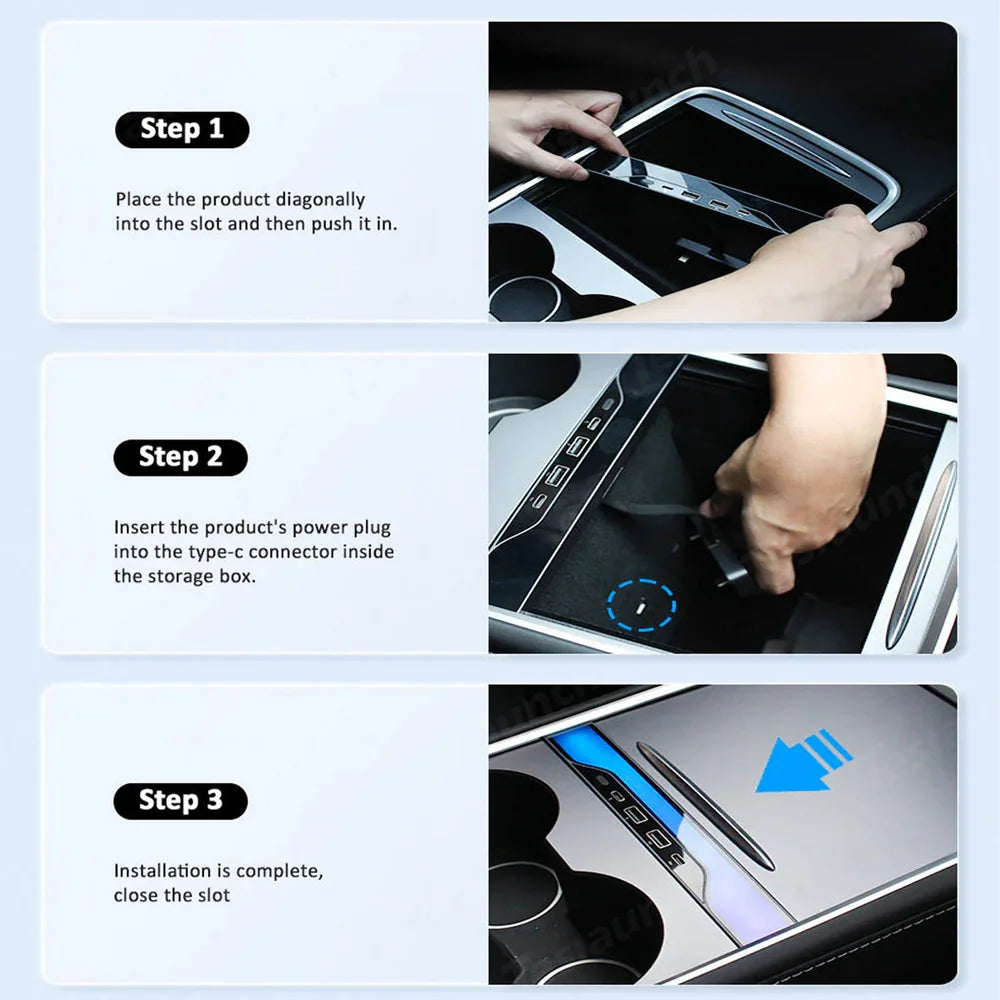 Step 1

Place the product diagonally into the slot and then push it in.

Step 2

Insert the product's power plug into the type-c connector inside the storage box.

Step 3

Installation is complete, close the slot