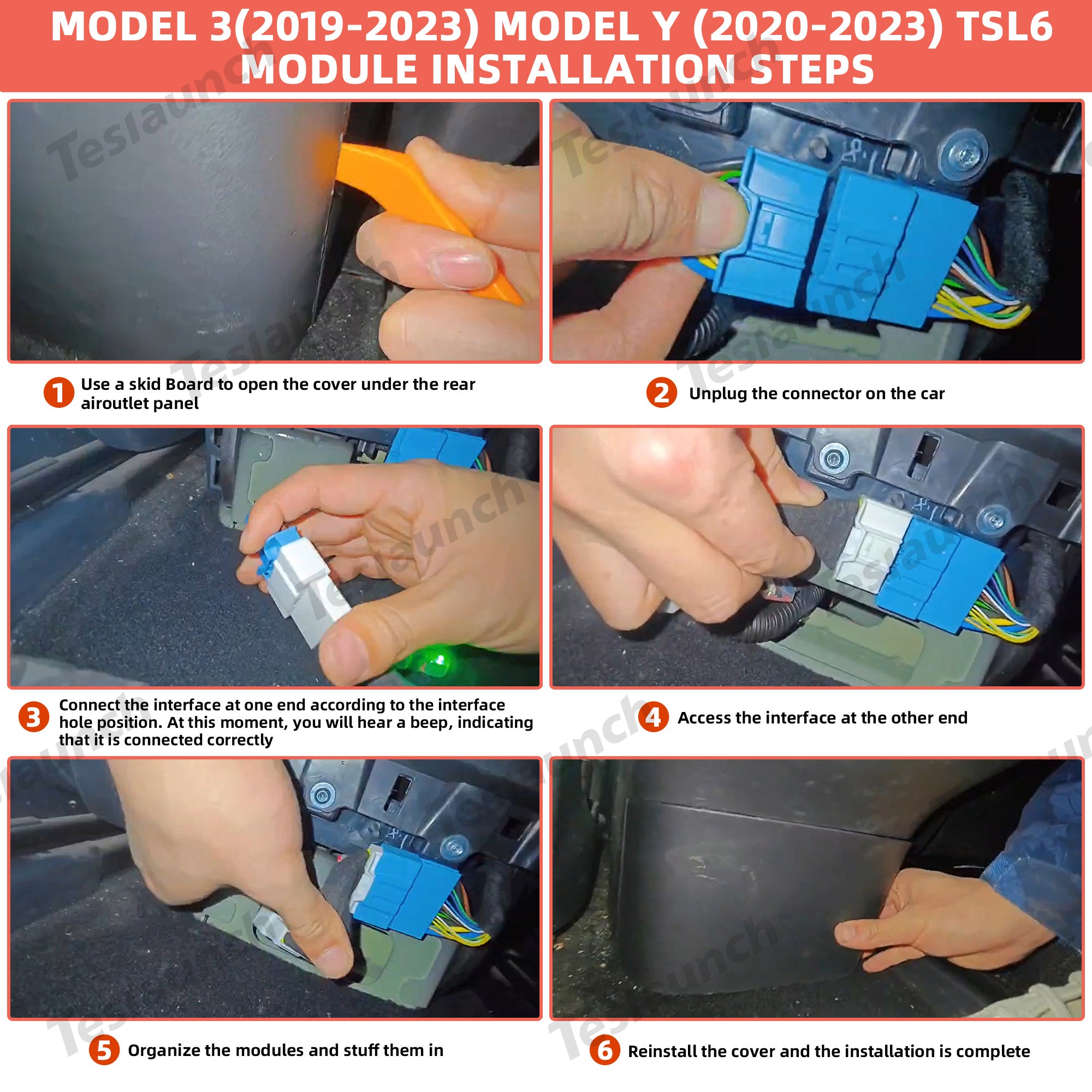 MODEL 3(2019-2023) MODEL Y (2020-2023) TSL6 MODULE INSTALLATION STEPS

Teslaunch

1 Use a skid Board to open the cover under the rear airoutlet panel

2 Unplug the connector on the car

3 Connect the interface at one end according to the interface hole position. At this moment, you will hear a beep, indicating that it is connected correctly

4 Access the interface at the other end

5 Organize the modules and stuff them in

6 Reinstall the cover and the installation is complete