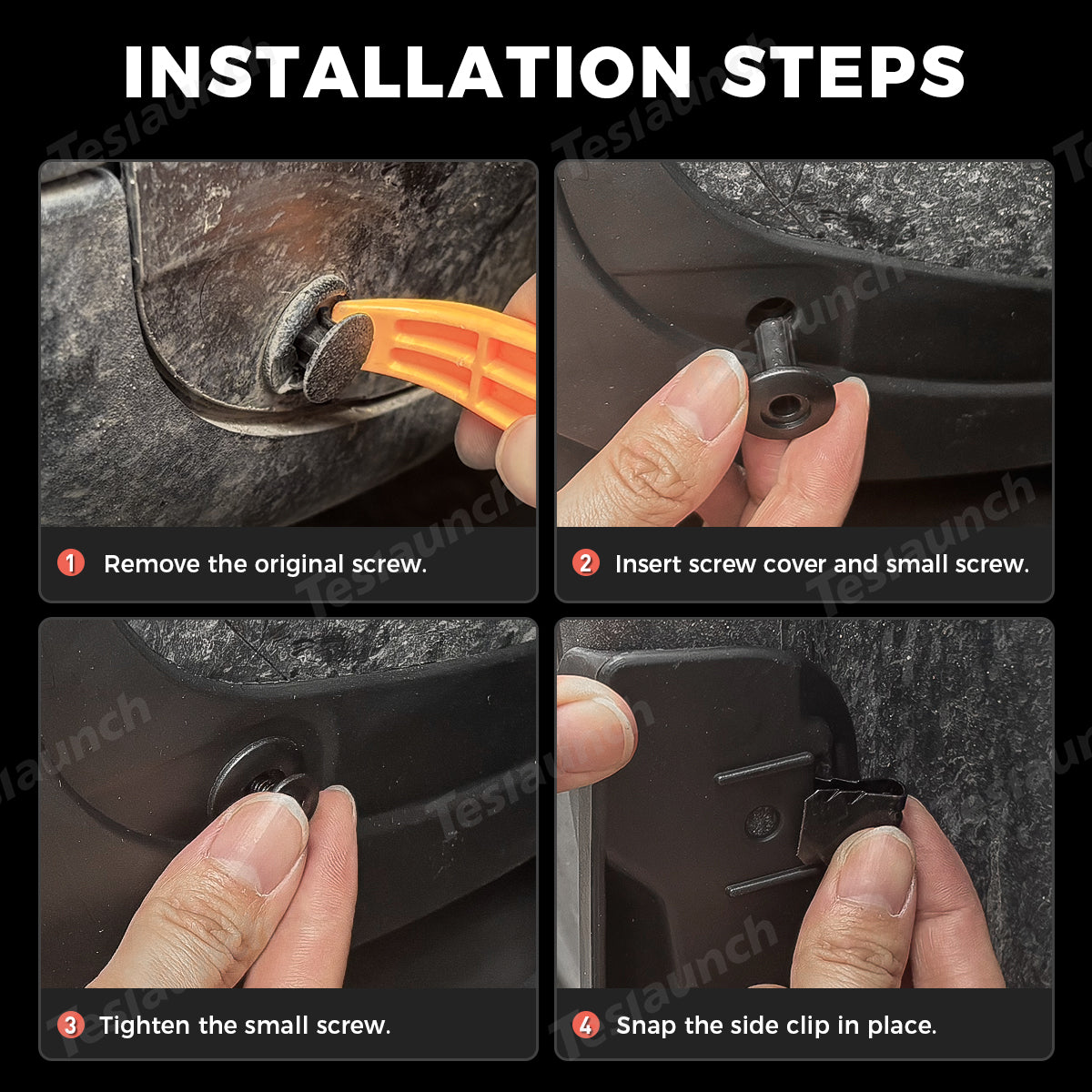 INSTALLATION STEPS

1 Remove the original screw.

2 Insert screw cover and small screw.

3 Tighten the small screw.

4 Snap the side clip in place.

Teslaunch