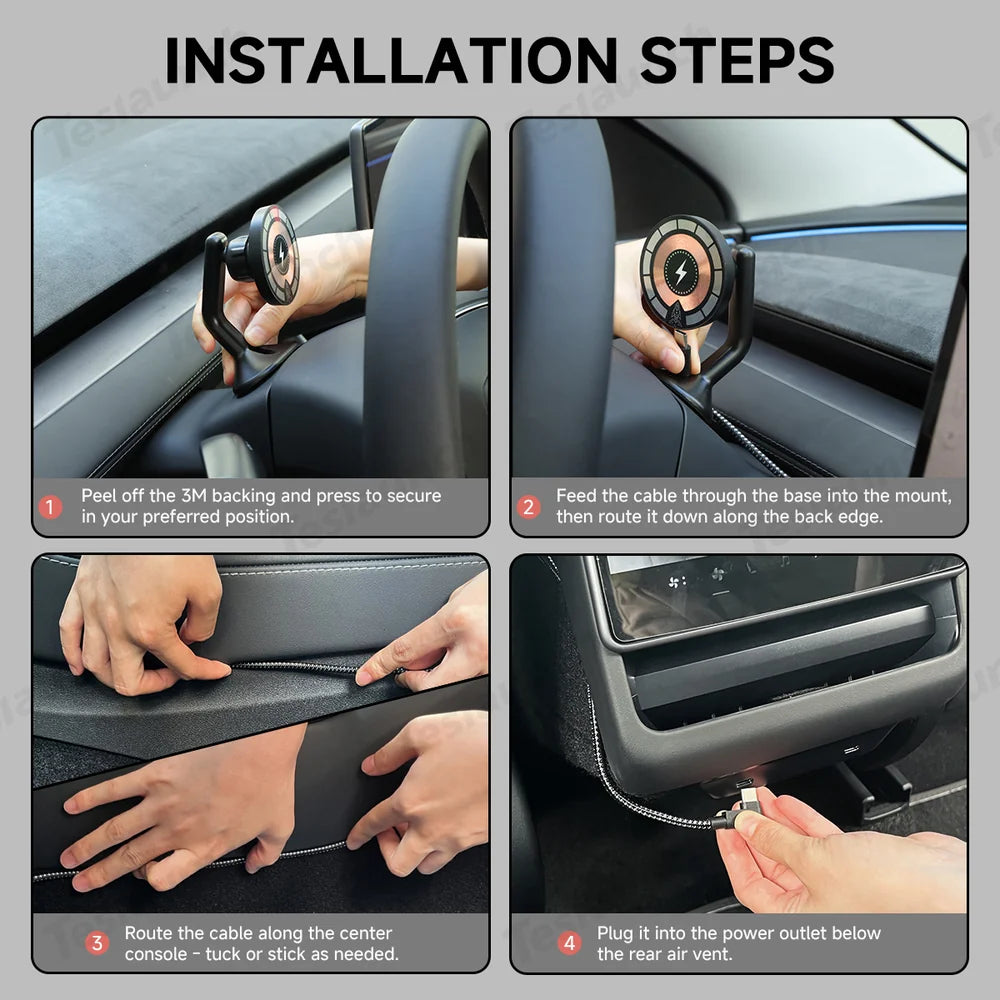 INSTALLATION STEPS

1 Peel off the 3M backing and press to secure in your preferred position.

2 Feed the cable through the base into the mount, then route it down along the back edge.

3 Route the cable along the center console - tuck or stick as needed.

4 Plug it into the power outlet below the rear air vent.