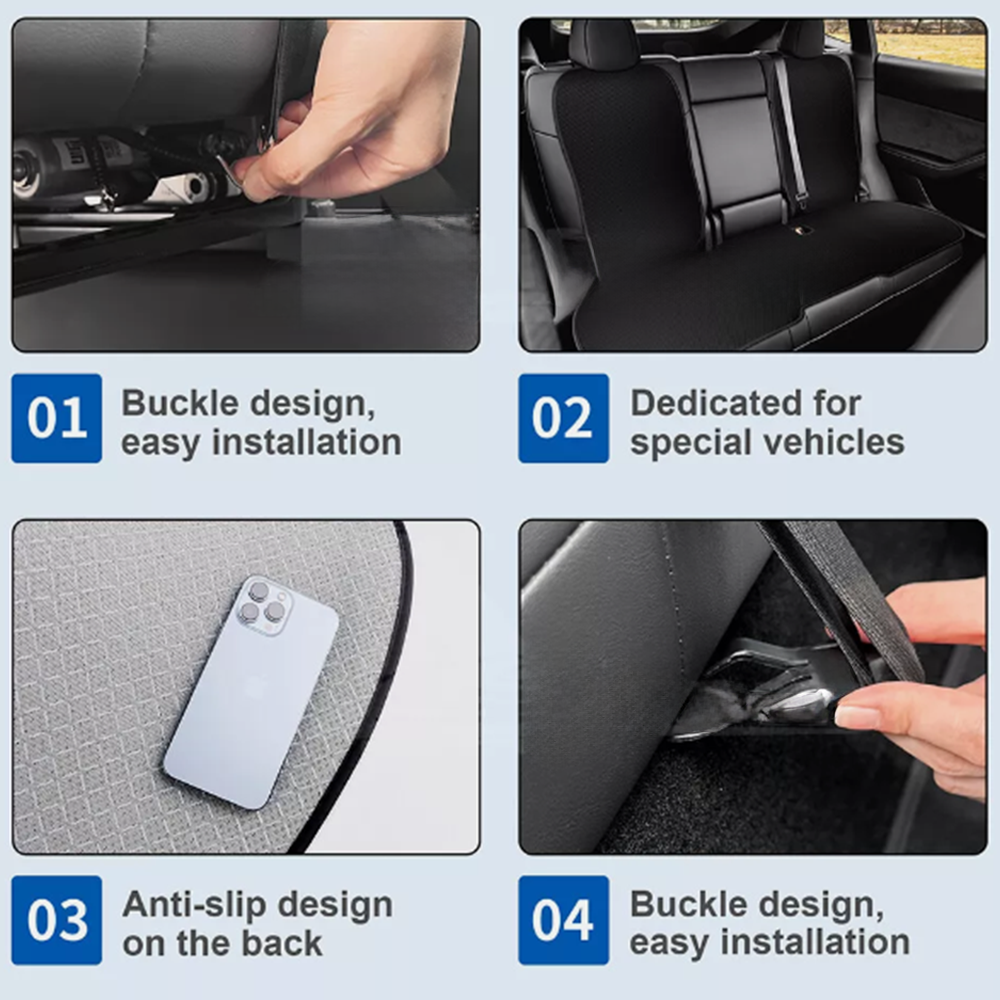 01 Buckle design, easy installation

02 Dedicated for special vehicles

03 Anti-slip design on the back

04 Buckle design, easy installation