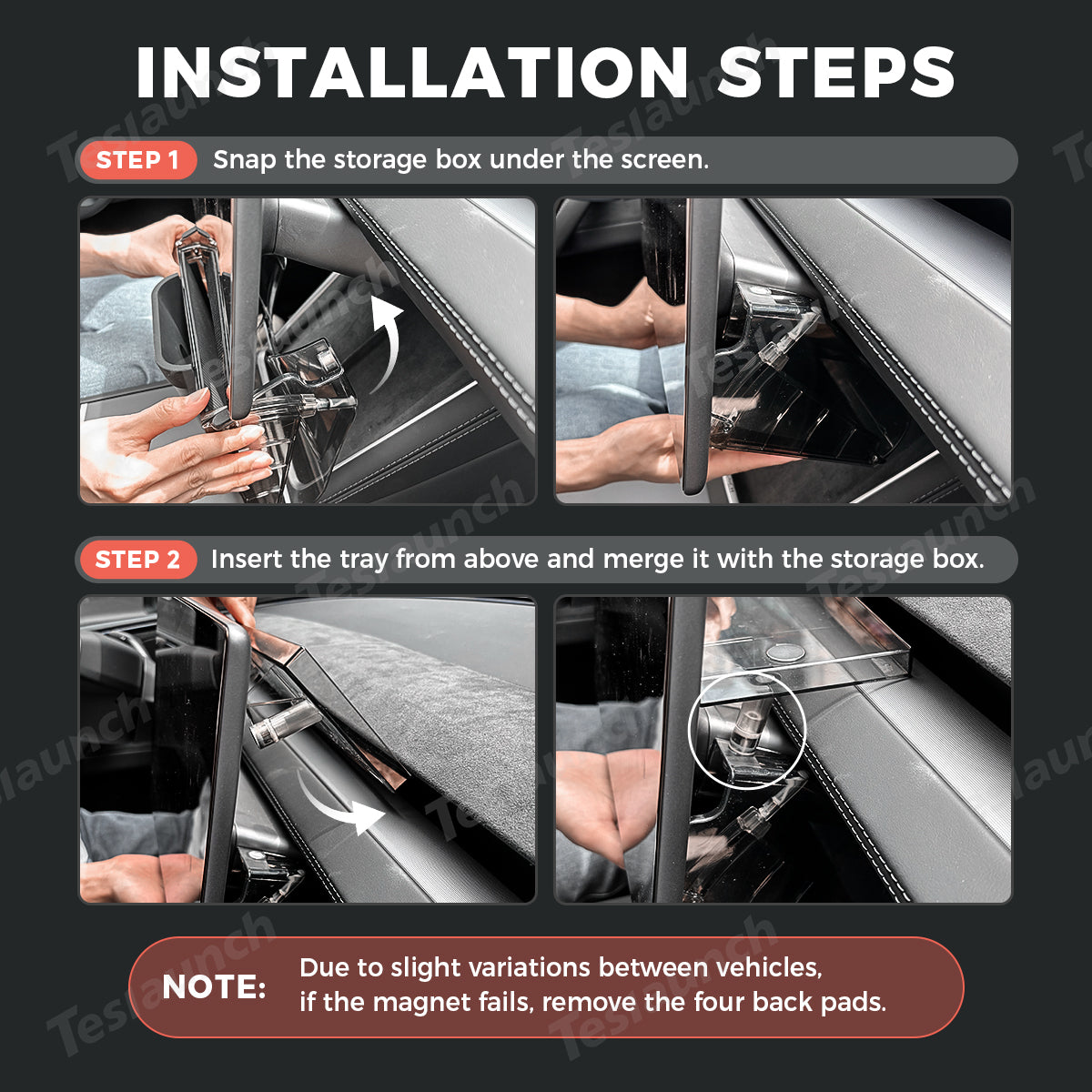 INSTALLATION STEPS

STEP 1 Snap the storage box under the screen.

STEP 2 Insert the tray from above and merge it with the storage box.

NOTE: Due to slight variations between vehicles, if the magnet fails, remove the four back pads.

Teslaunch