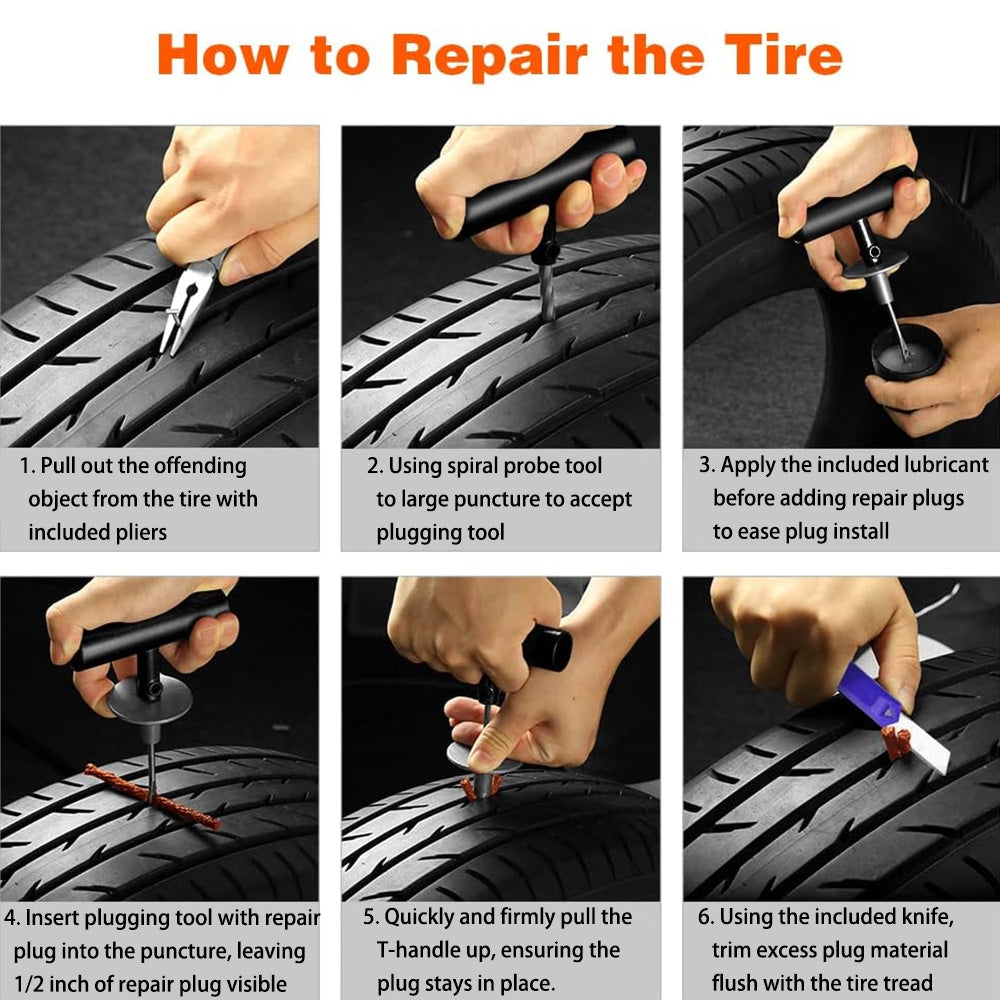 How to Repair the Tire

1. Pull out the offending object from the tire with included pliers

2. Using spiral probe tool to large puncture to accept plugging tool

3. Apply the included lubricant before adding repair plugs to ease plug install

4. Insert plugging tool with repair plug into the puncture, leaving 1/2 inch of repair plug visible

5. Quickly and firmly pull the T-handle up, ensuring the plug stays in place.

6. Using the included knife, trim excess plug material flush with the tire tread