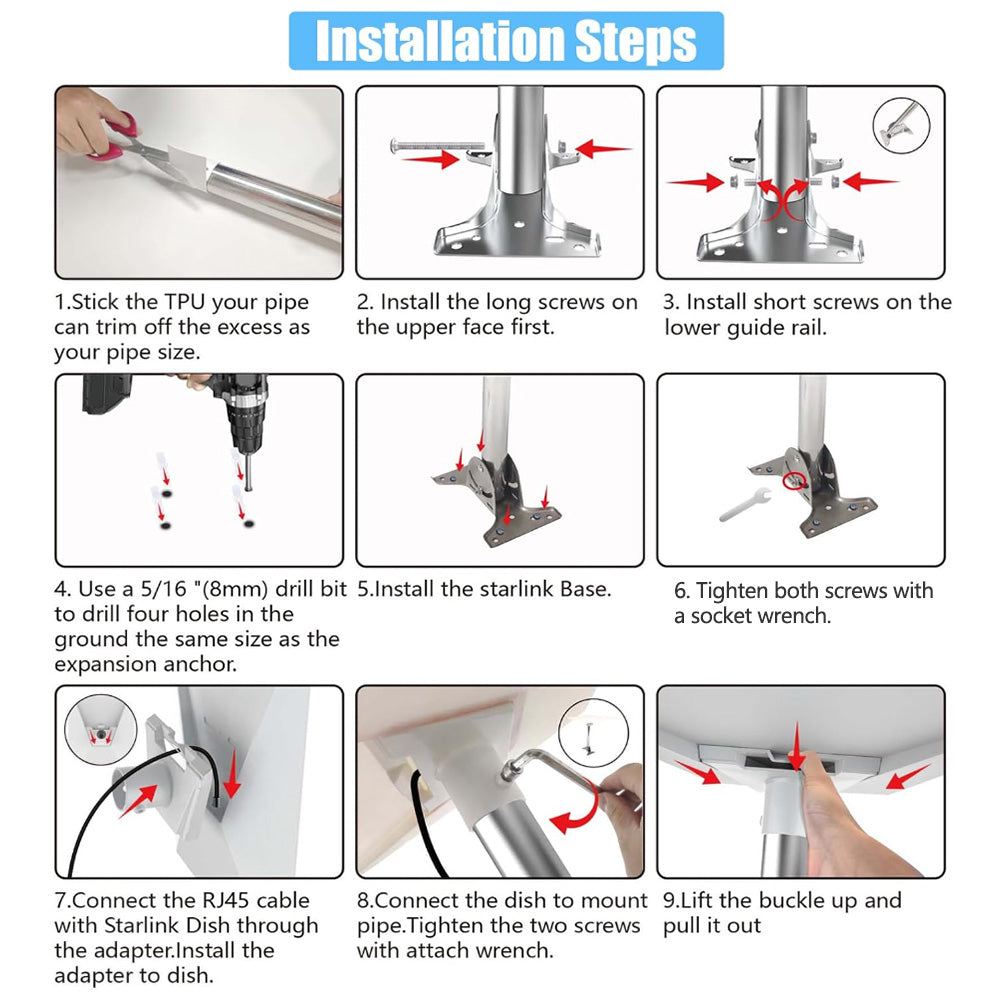 Installation Steps

1.Stick the TPU your pipe can trim off the excess as your pipe size.

2. Install the long screws on the upper face first.

3. Install short screws on the lower guide rail.

4. Use a 5/16 "(8mm) drill bit to drill four holes in the ground the same size as the expansion anchor.

5.Install the starlink Base.

6. Tighten both screws with a socket wrench.

7.Connect the RJ45 cable with Starlink Dish through the adapter.Install the adapter to dish.

8.Connect the dish to mount pipe.Tighten the two screws with attach wrench.

9.Lift the buckle up and pull it out