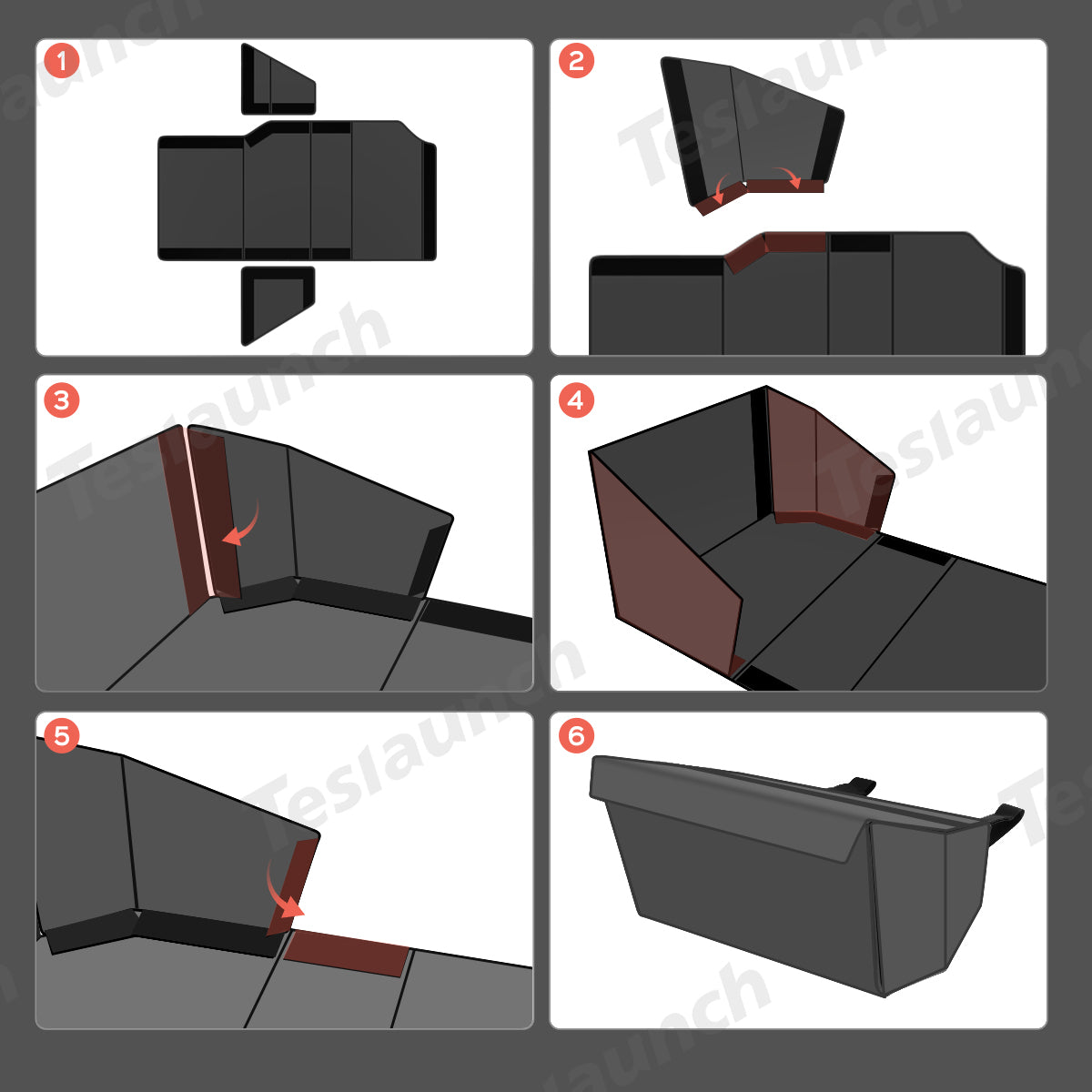 1

2

3

4

5

6

Teslaunch