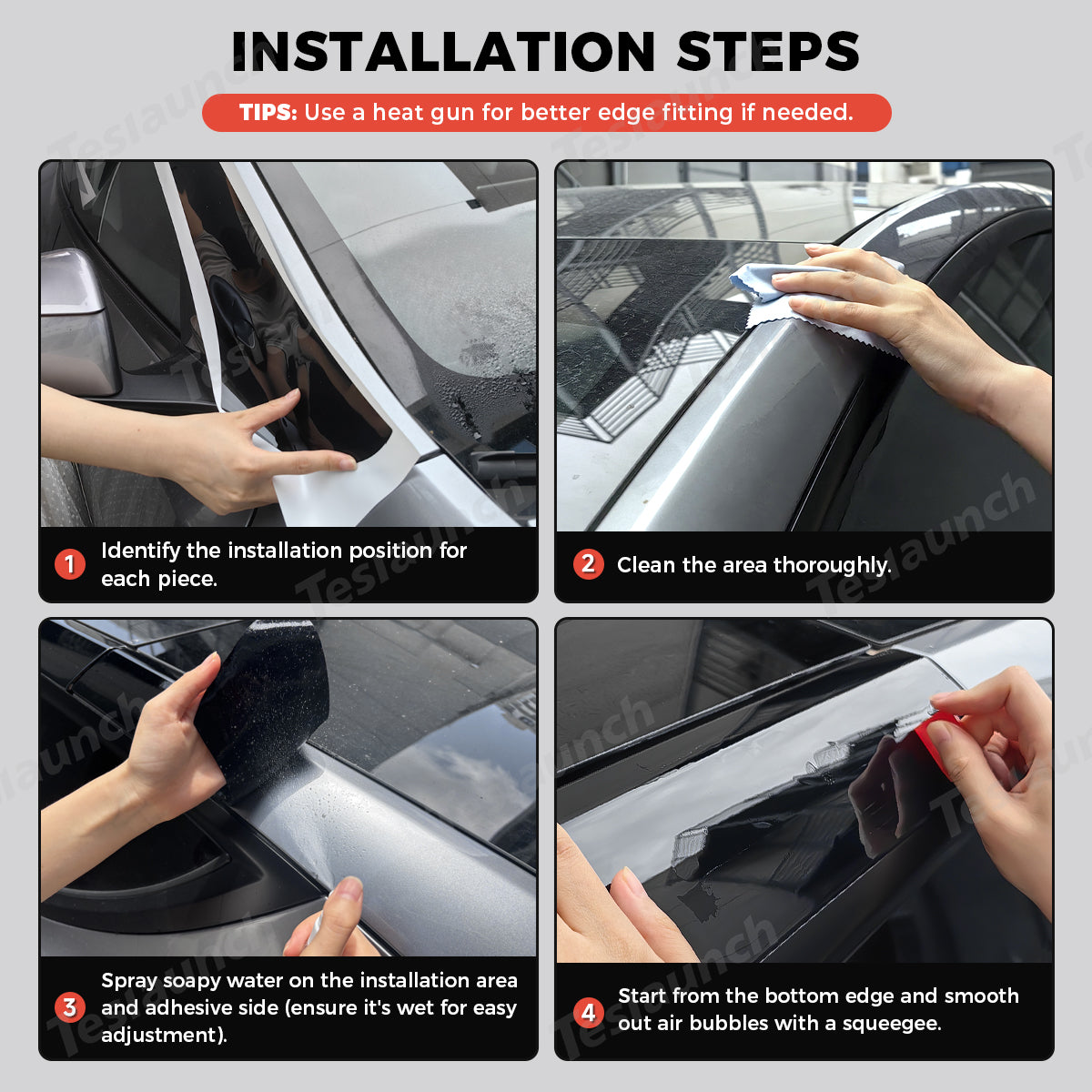 INSTALLATION STEPS

TIPS: Use a heat gun for better edge fitting if needed.

1 Identify the installation position for each piece.

2 Clean the area thoroughly.

3 Spray soapy water on the installation area and adhesive side (ensure it's wet for easy adjustment).

4 Start from the bottom edge and smooth out air bubbles with a squeegee.

Teslaunch