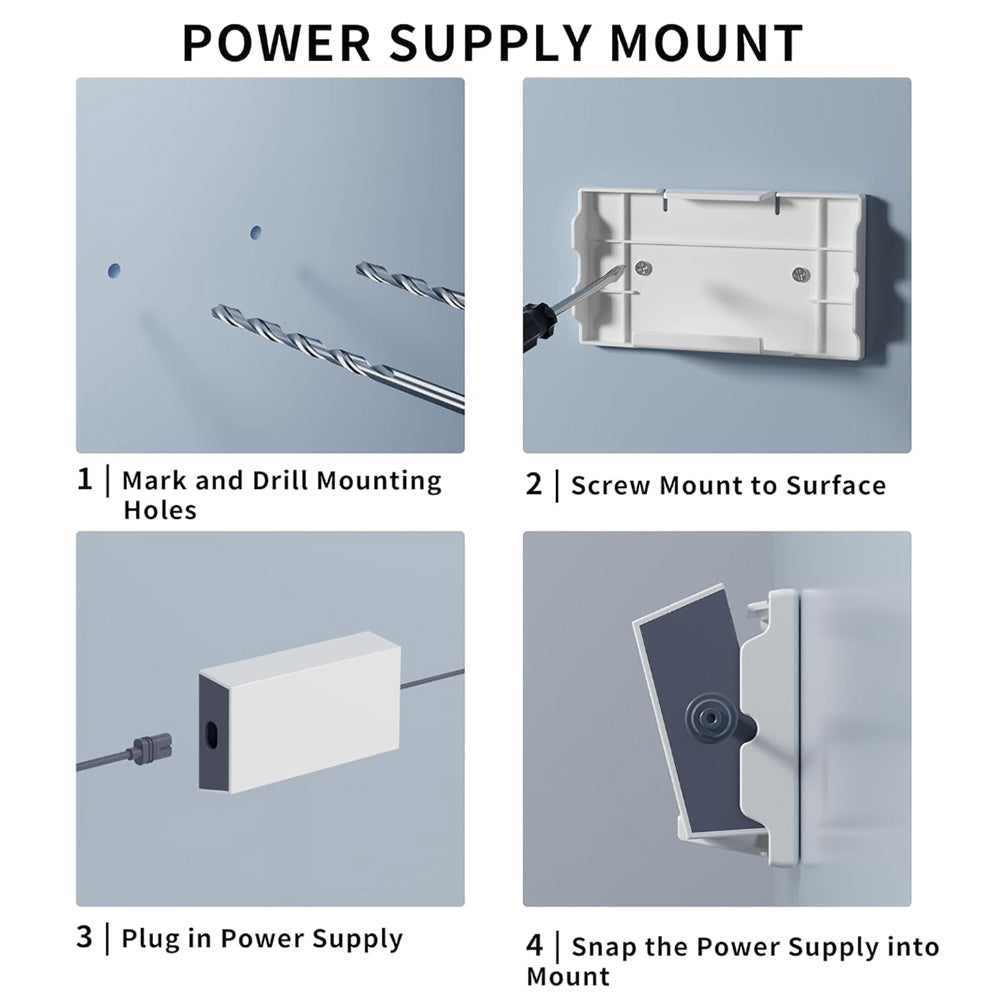 POWER SUPPLY MOUNT

1 | Mark and Drill Mounting Holes

2 | Screw Mount to Surface

3 | Plug in Power Supply

4 | Snap the Power Supply into Mount