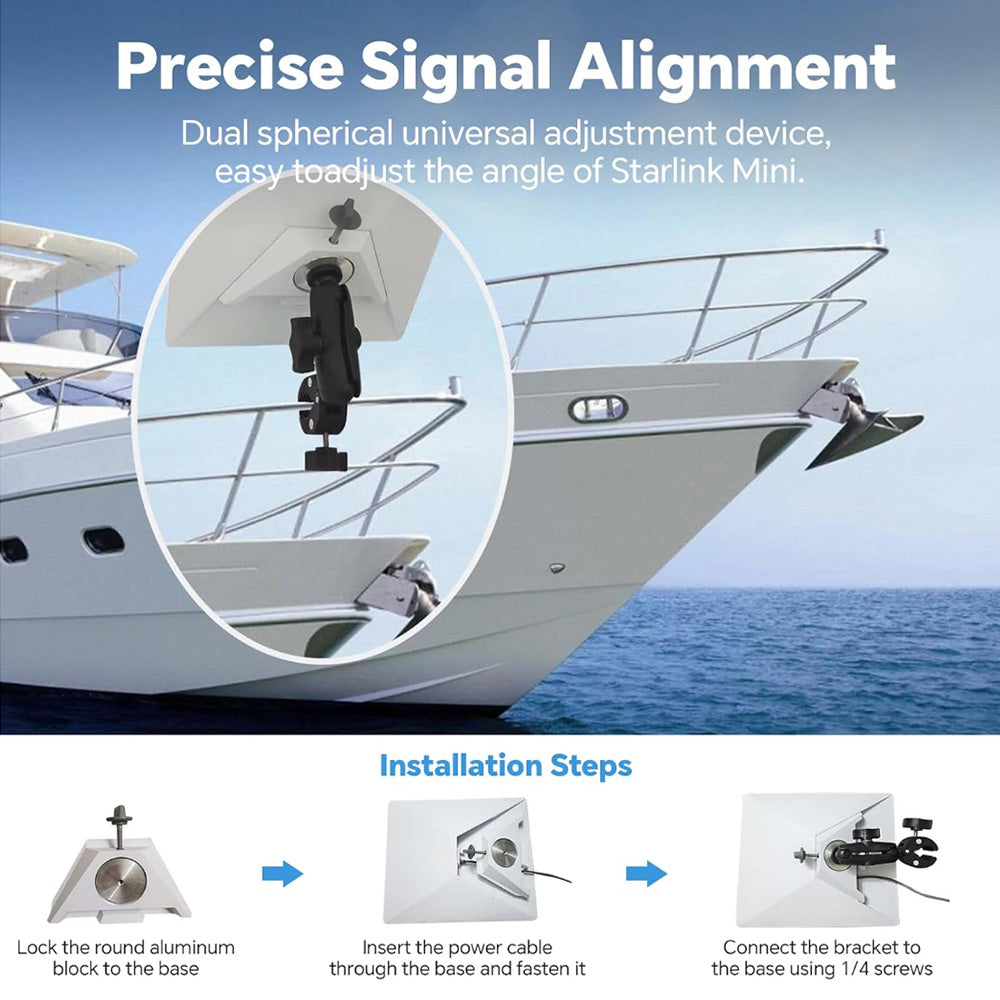 Precise Signal Alignment

Dual spherical universal adjustment device, easy toadjust the angle of Starlink Mini.

Installation Steps

Lock the round aluminum block to the base

Insert the power cable through the base and fasten it

Connect the bracket to the base using 1/4 screws