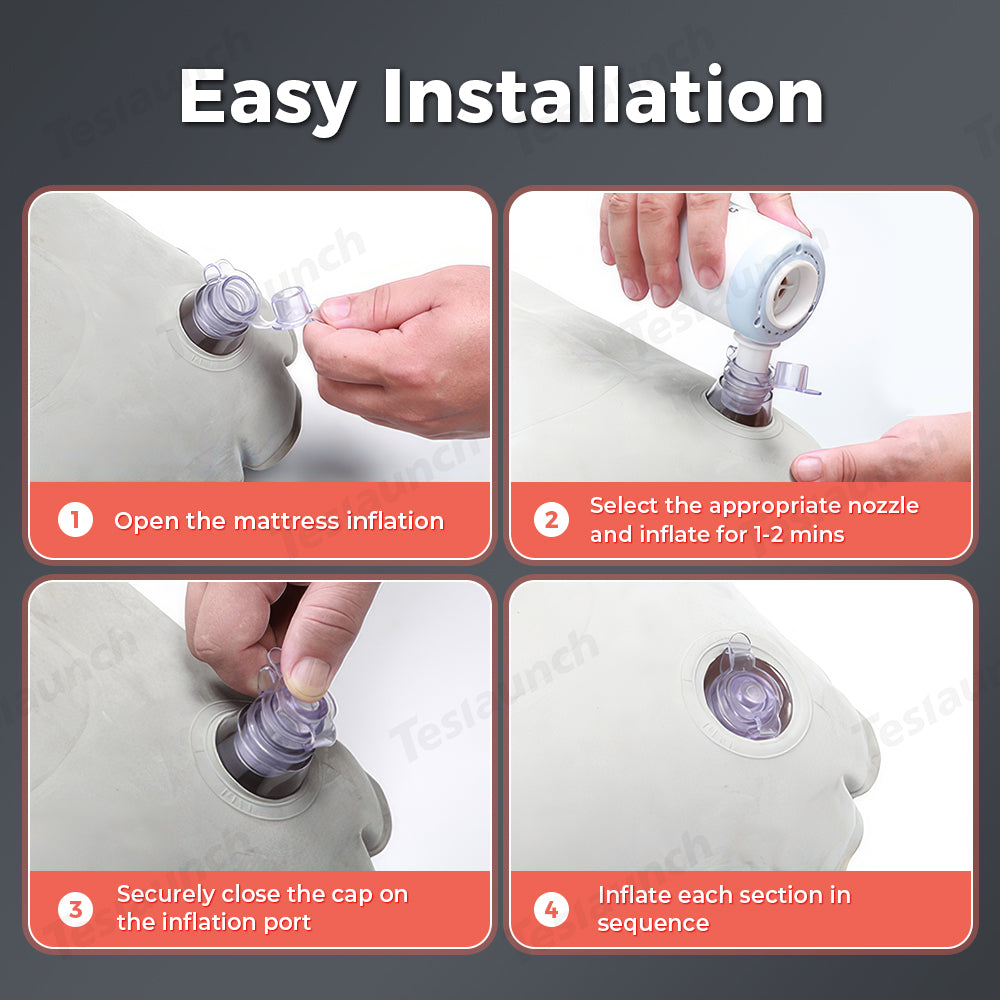 Easy Installation

1 Open the mattress inflation

2 Select the appropriate nozzle and inflate for 1-2 mins

3 Securely close the cap on the inflation port

4 Inflate each section in sequence

Teslaunch