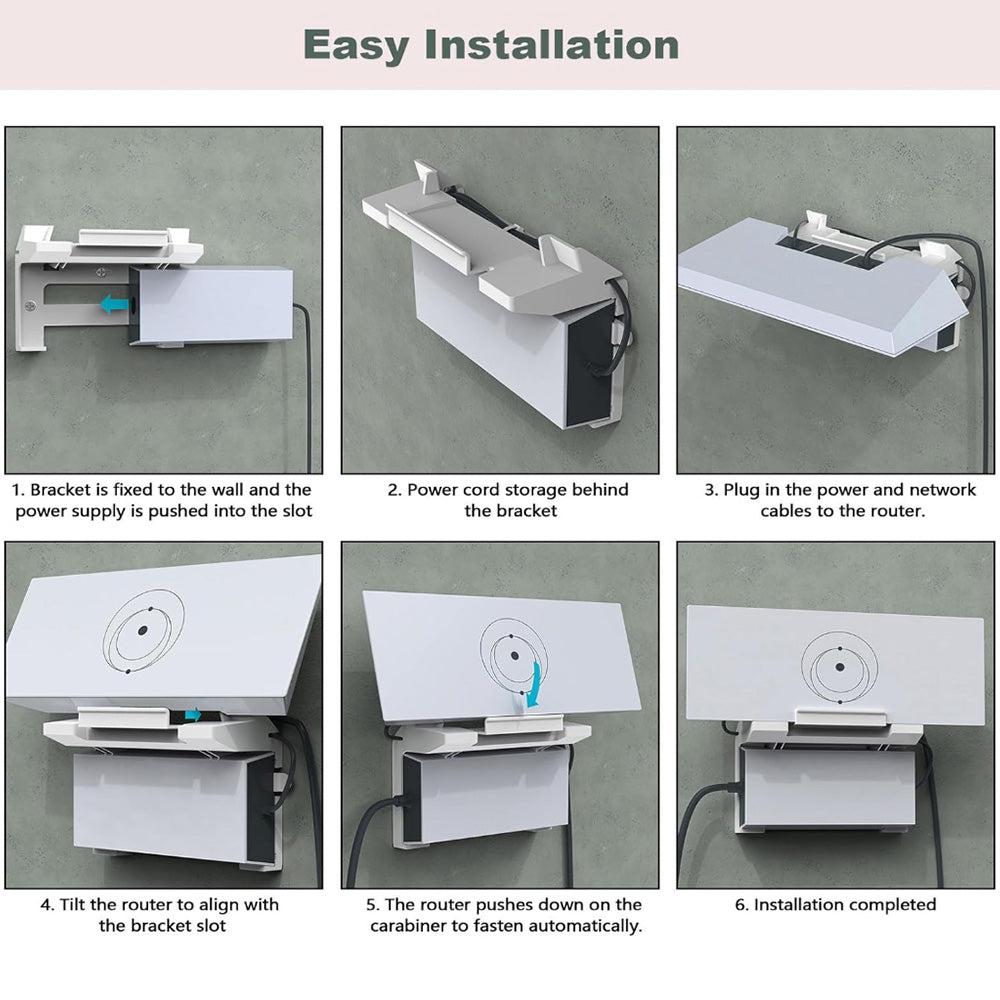 Easy Installation

1. Bracket is fixed to the wall and the power supply is pushed into the slot

2. Power cord storage behind the bracket

3. Plug in the power and network cables to the router.

4. Tilt the router to align with the bracket slot

5. The router pushes down on the carabiner to fasten automatically.

6. Installation completed