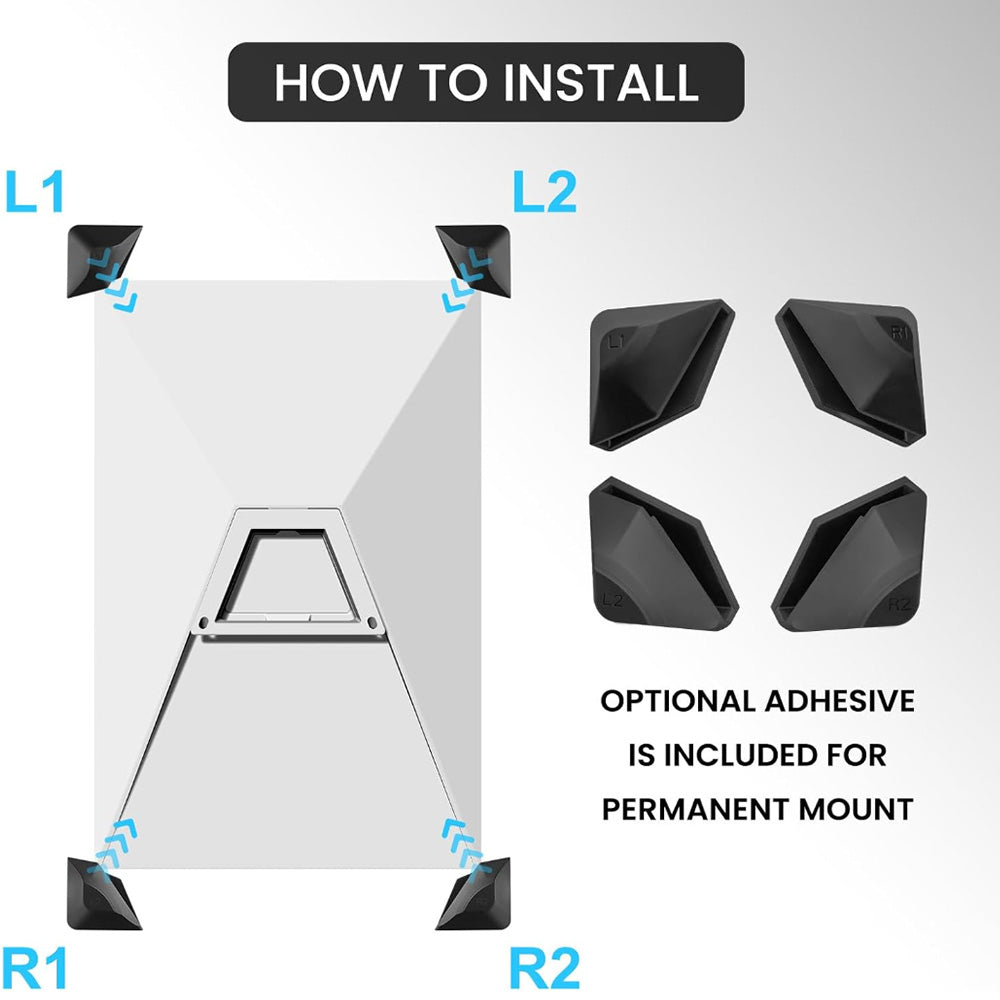 HOW TO INSTALL

L1

L2

L1

R1

L2

R2

OPTIONAL ADHESIVE IS INCLUDED FOR PERMANENT MOUNT

R1

R2