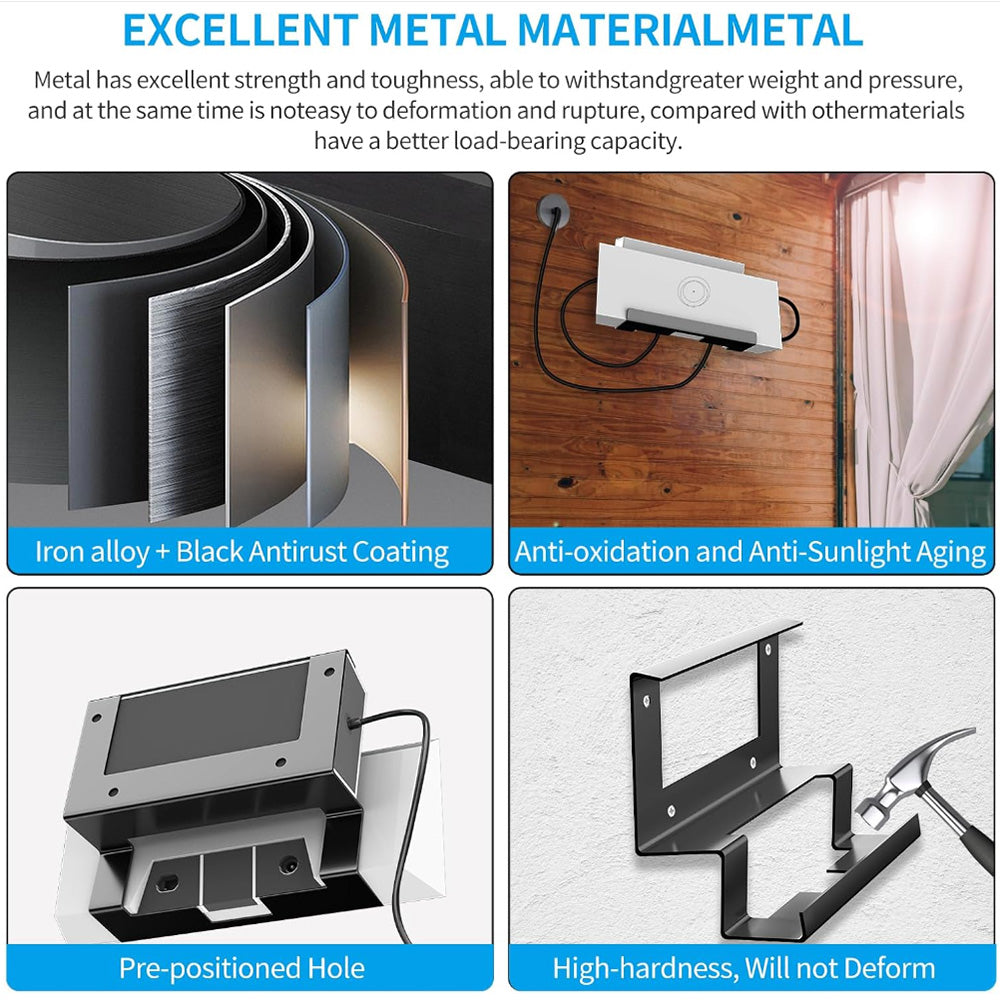 EXCELLENT METAL MATERIALMETAL

Metal has excellent strength and toughness, able to withstandgreater weight and pressure, and at the same time is noteasy to deformation and rupture, compared with othermaterials have a better load-bearing capacity.

Iron alloy + Black Antirust Coating

Anti-oxidation and Anti-Sunlight Aging

Pre-positioned Hole

High-hardness, Will not Deform