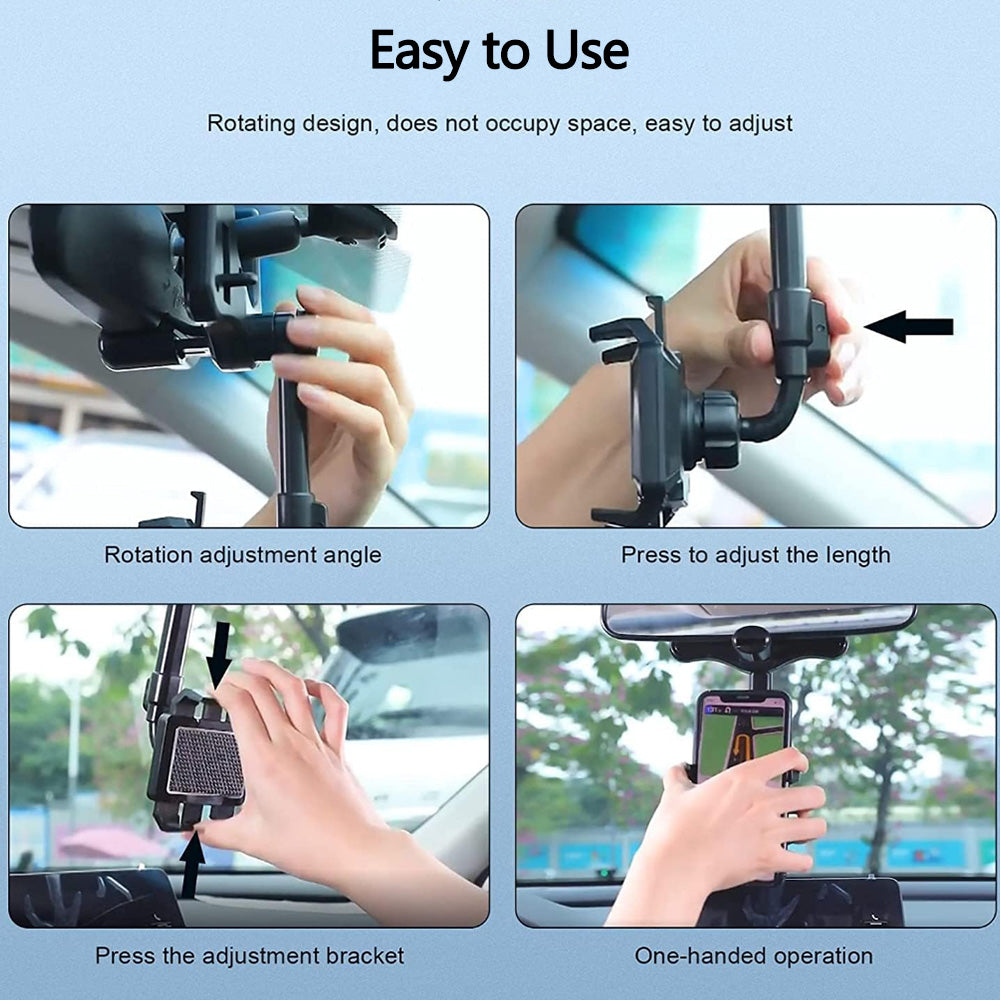 Easy to Use

Rotating design, does not occupy space, easy to adjust

Rotation adjustment angle

Press to adjust the length

Press the adjustment bracket

One-handed operation