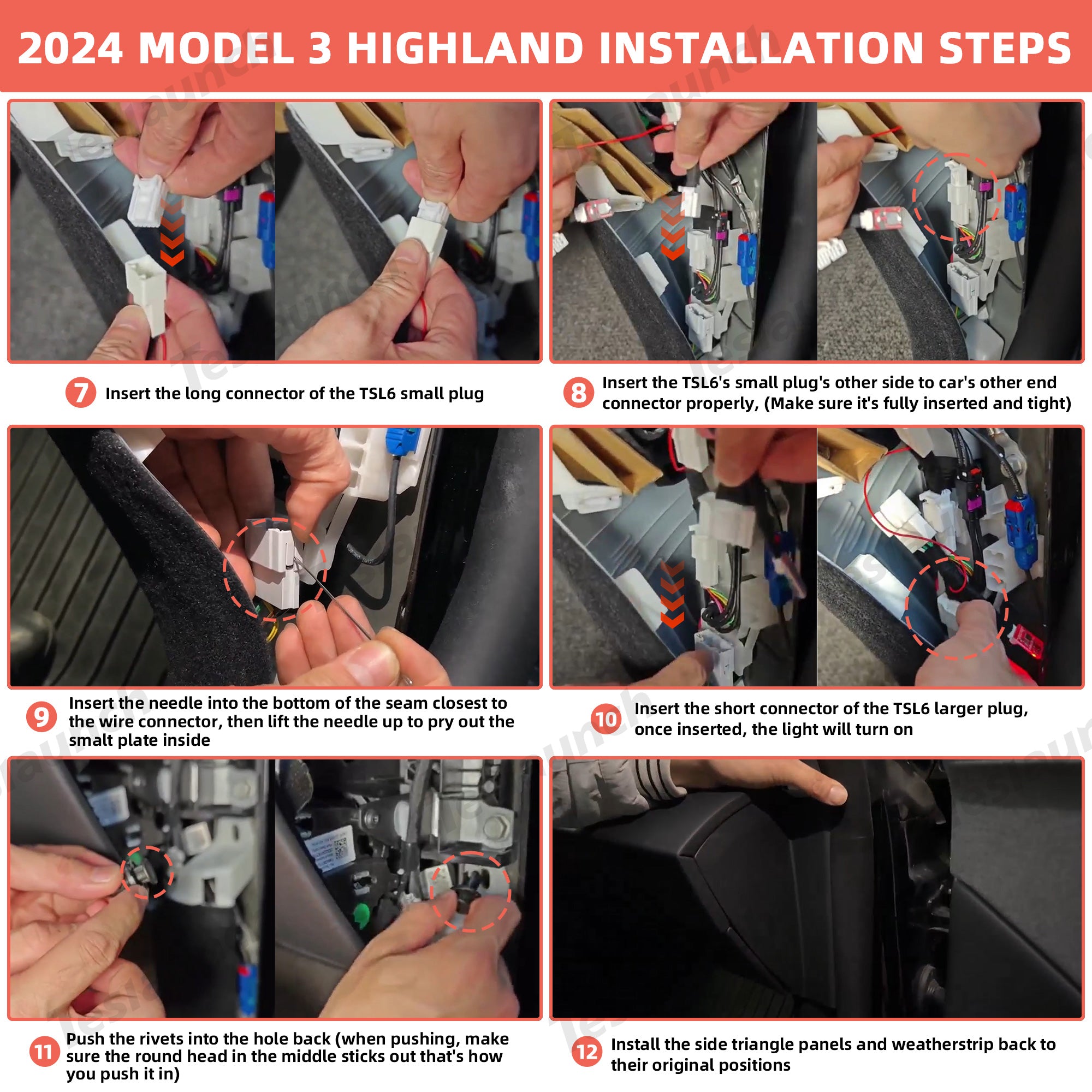 2024 MODEL 3 HIGHLAND INSTALLATION STEPS

7 Insert the long connector of the TSL6 small plug

8 Insert the TSL6's small plug's other side to car's other end connector properly, (Make sure it's fully inserted and tight)

9 Insert the needle into the bottom of the seam closest to the wire connector, then lift the needle up to pry out the smalt plate inside

10 Insert the short connector of the TSL6 larger plug, once inserted, the light will turn on

11 Push the rivets into the hole back (when pushing, make sure the round head in the middle sticks out that's how you push it in)

12 Install the side triangle panels and weatherstrip back to their original positions