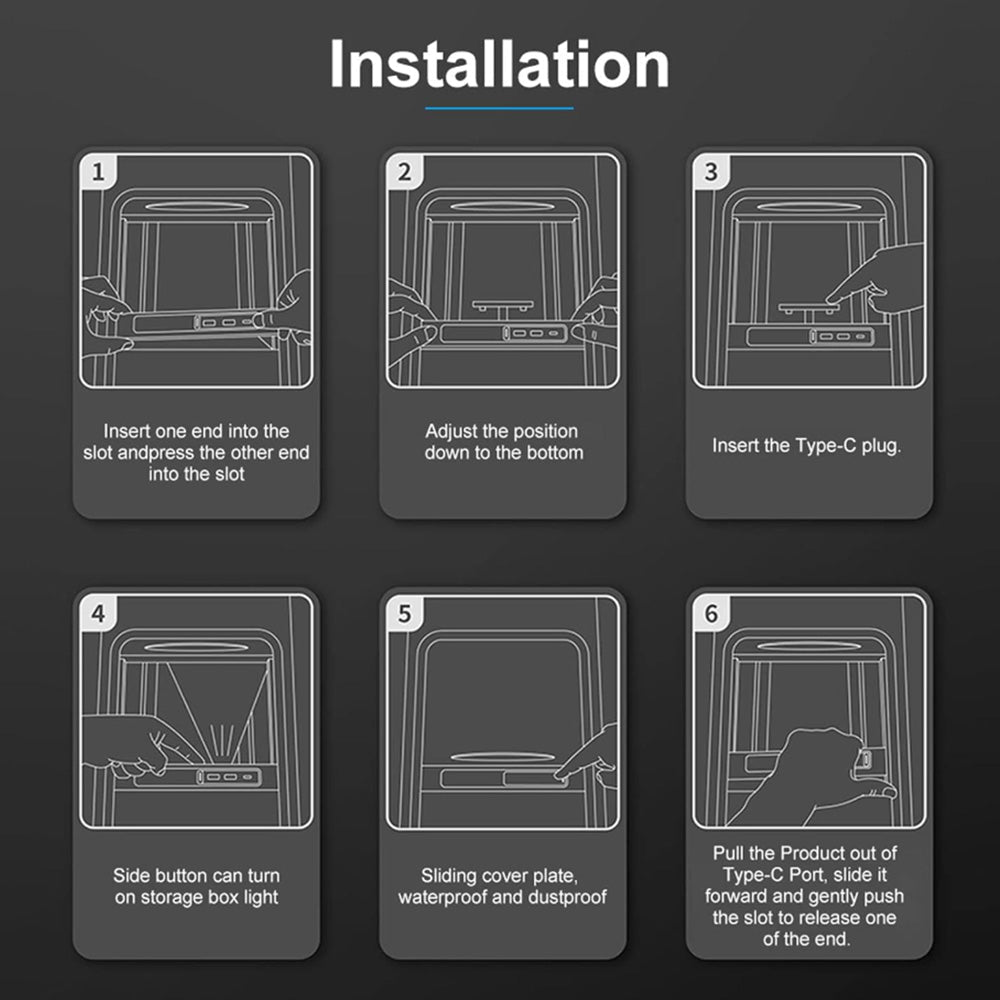 Installation

1

Insert one end into the slot andpress the other end into the slot

2

Adjust the position down to the bottom

3

Insert the Type-C plug.

4

Side button can turn on storage box light

5

Sliding cover plate, waterproof and dustproof

6

Pull the Product out of Type-C Port, slide it forward and gently push the slot to release one of the end.