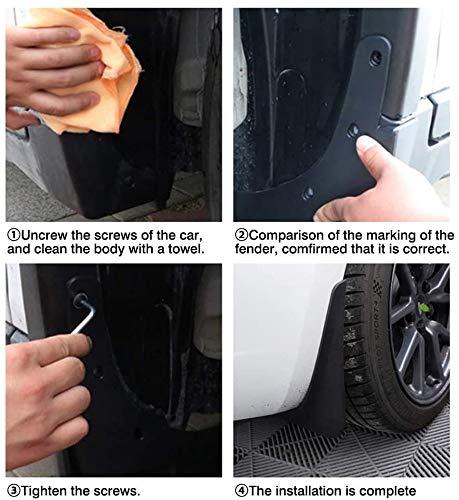 ①Uncrew the screws of the car, and clean the body with a towel.

②Comparison of the marking of the fender, comfirmed that it is correct.

③Tighten the screws.

④The installation is complete