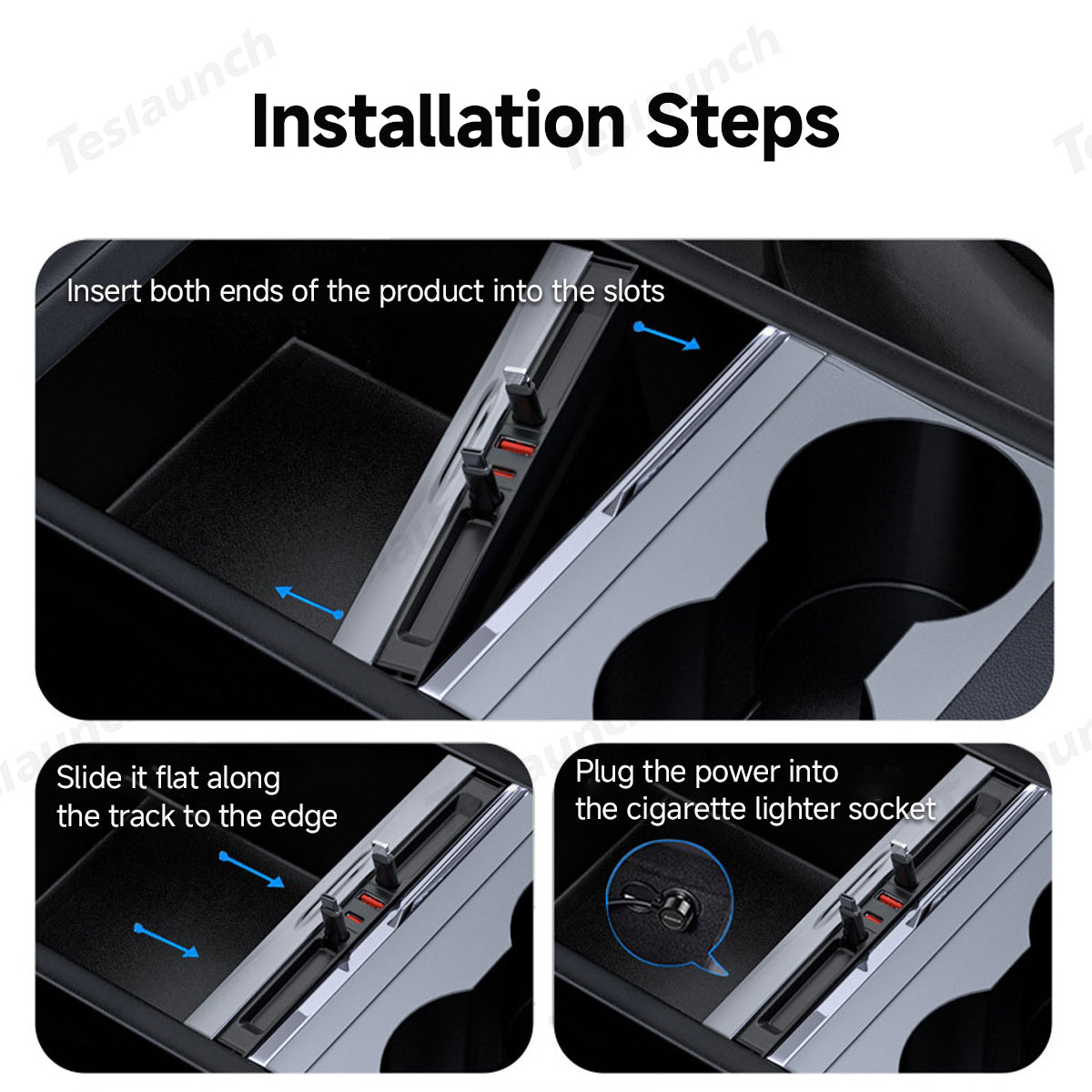 Teslaunch

Installation Steps

Insert both ends of the product into the slots

Slide it flat along the track to the edge

Plug the power into the cigarette lighter socket