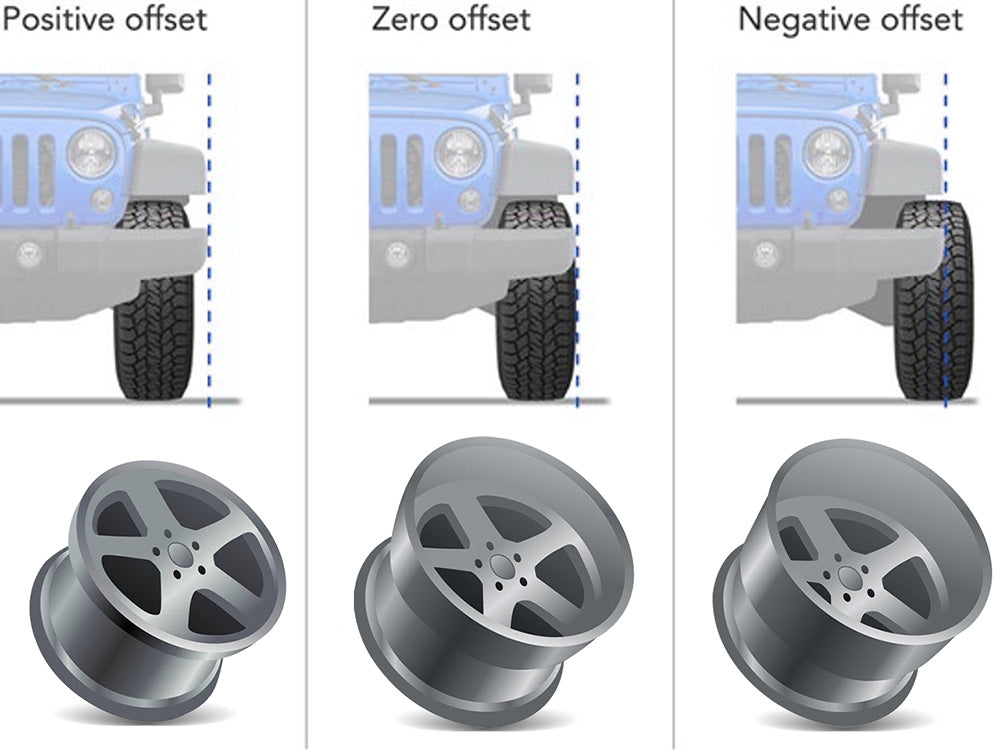 Positive offset

Zero offset

Negative offset